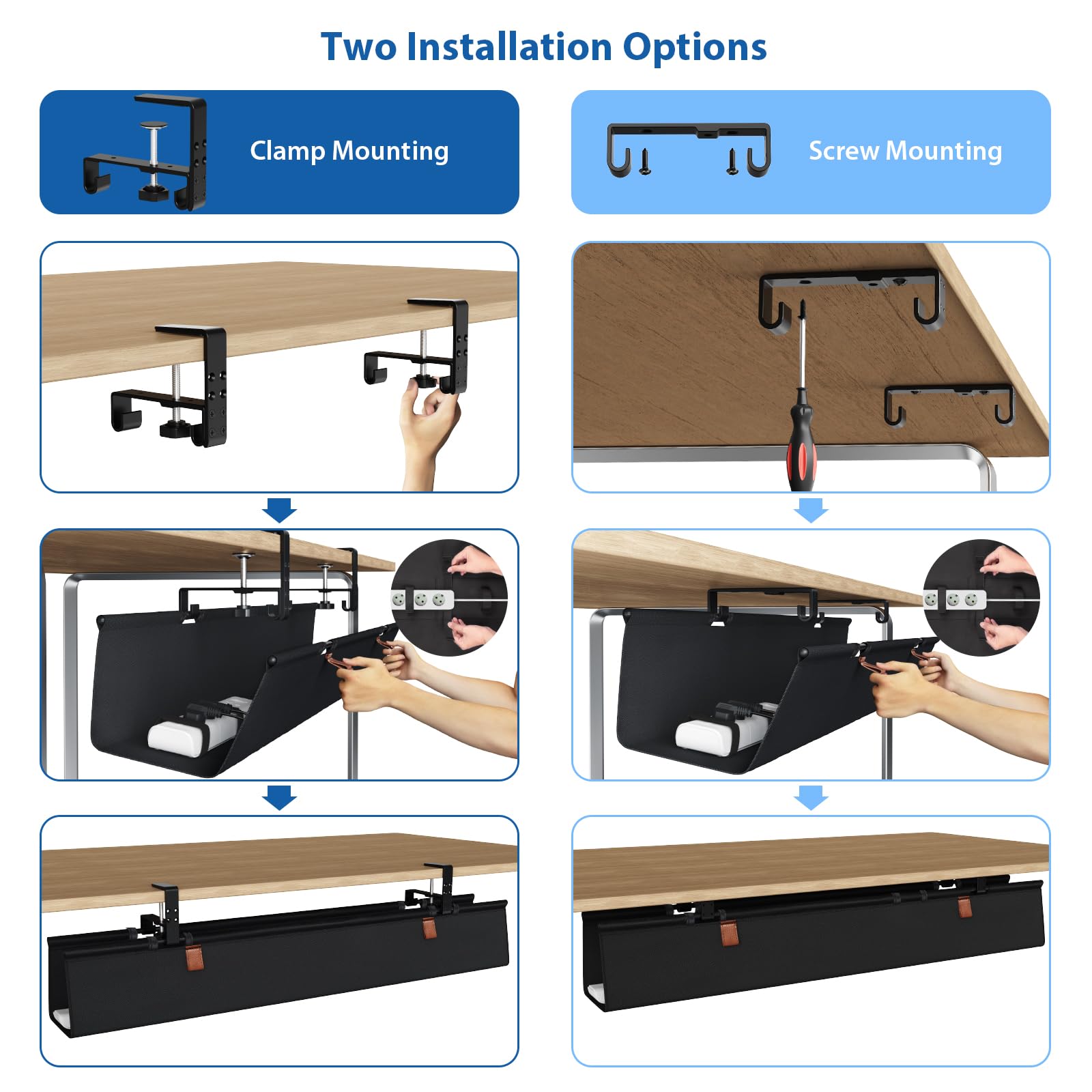 Two Installation Options

Clamp Mounting

Screw Mounting