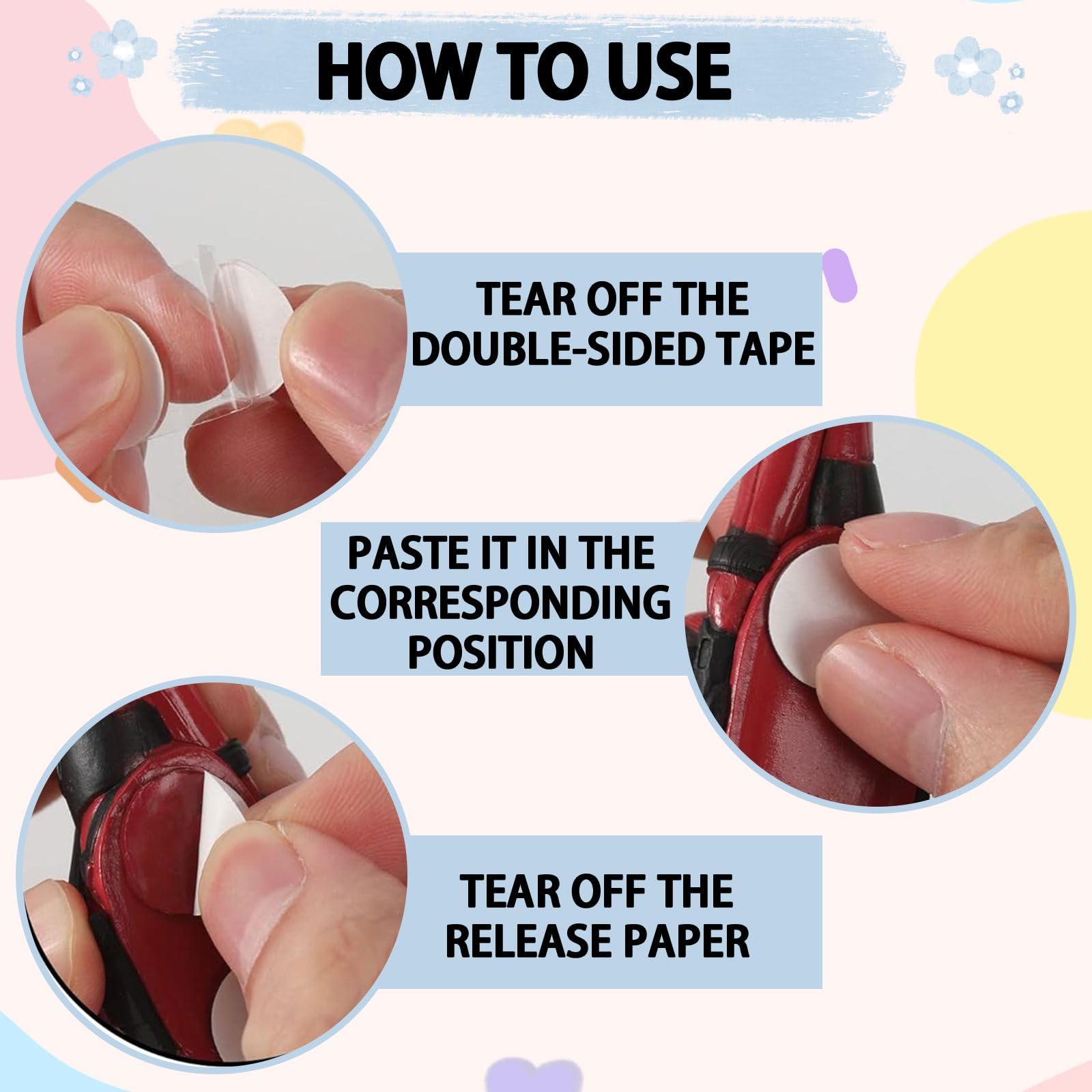 HOW TO USE

TEAR OFF THE DOUBLE-SIDED TAPE

PASTE IT IN THE CORRESPONDING POSITION

TEAR OFF THE RELEASE PAPER