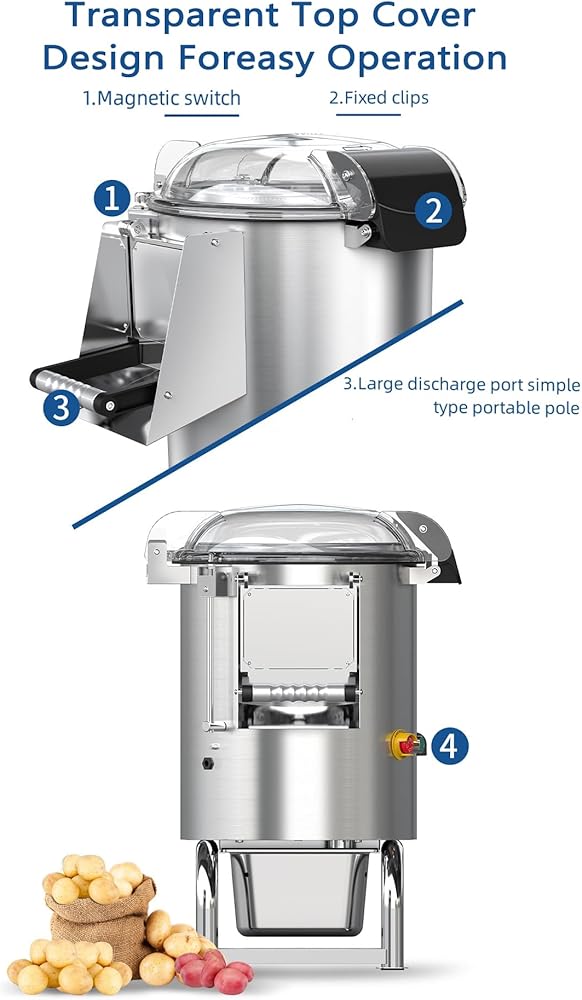 Transparent Top Cover Design Foreasy Operation

1.Magnetic switch

2.Fixed clips

1

2

3

3.Large discharge port simple type portable pole

4