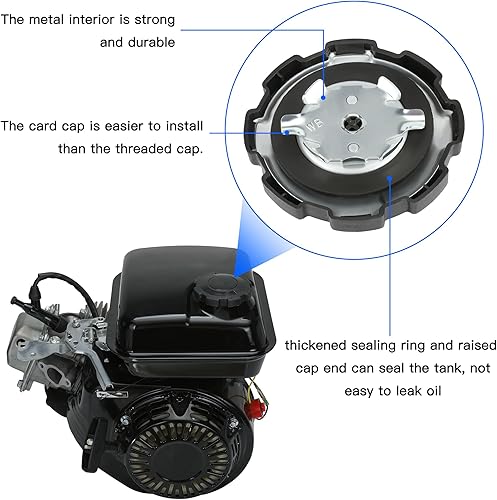 The metal interior is strong and durable

The card cap is easier to install than the threaded cap.

WE

thickened sealing ring and raised cap end can seal the tank, not easy to leak oil