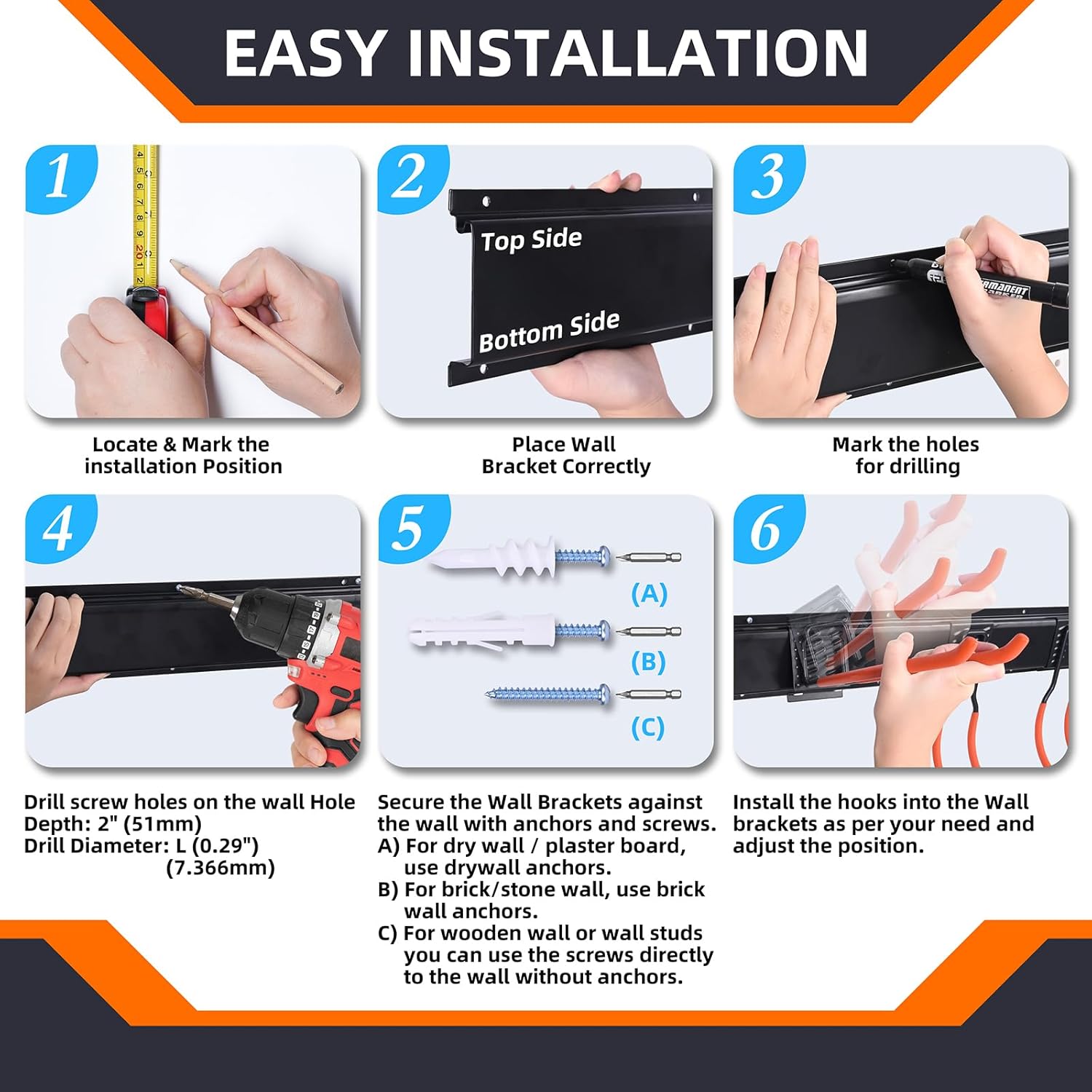 EASY INSTALLATION

1

Locate & Mark the installation Position

2

Top Side

Bottom Side

Place Wall Bracket Correctly

3

Mark the holes for drilling

4

Drill screw holes on the wall Hole Depth: 2" (51mm)
Drill Diameter: L (0.29") (7.366mm)

5

(A)

(B)

(C)

Secure the Wall Brackets against the wall with anchors and screws.
A) For dry wall / plaster board, use drywall anchors.
B) For brick/stone wall, use brick wall anchors.
C) For wooden wall or wall studs you can use the screws directly to the wall without anchors.

6

Install the hooks into the Wall brackets as per your need and adjust the position.