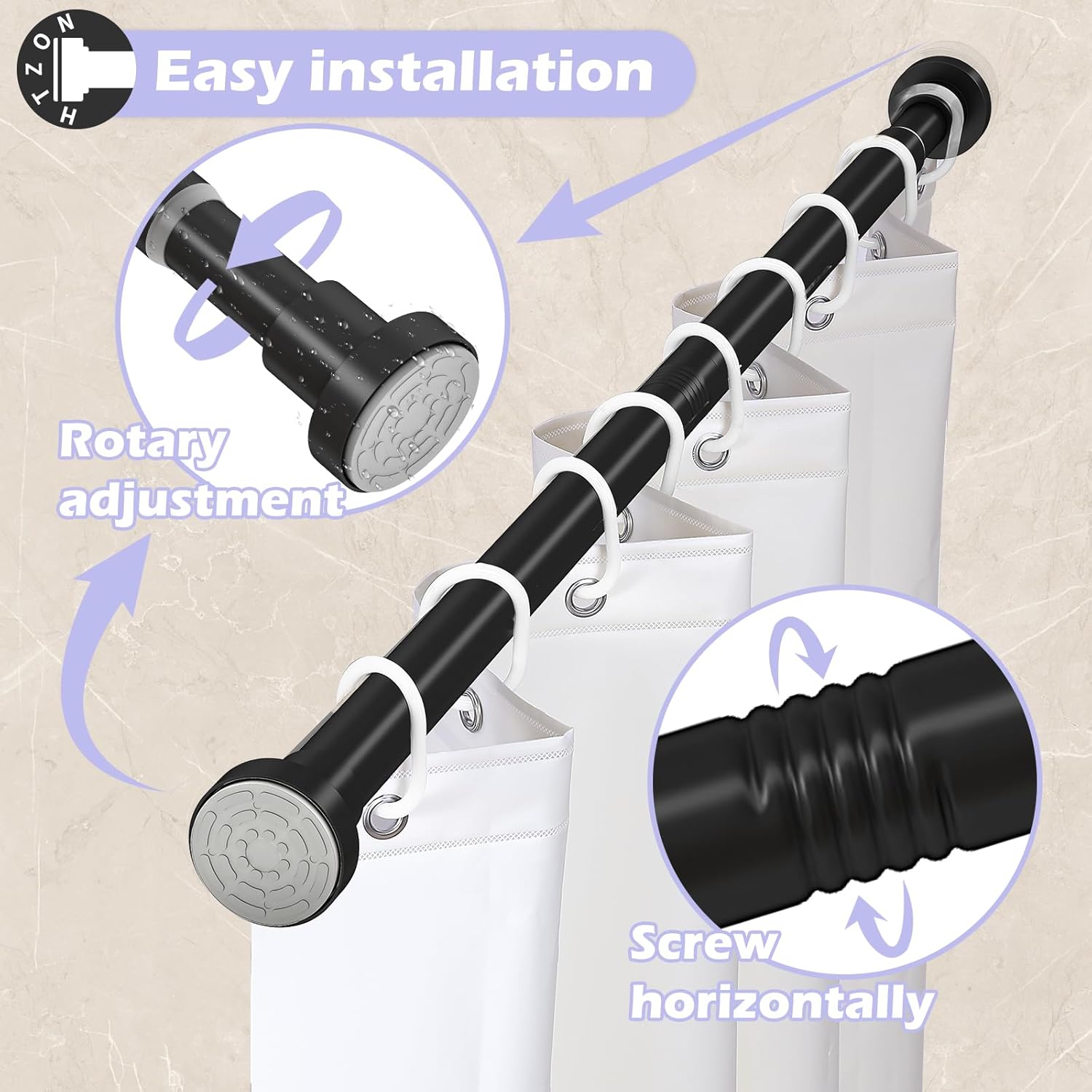 HTZON

Easy installation

Rotary adjustment

Screw horizontally