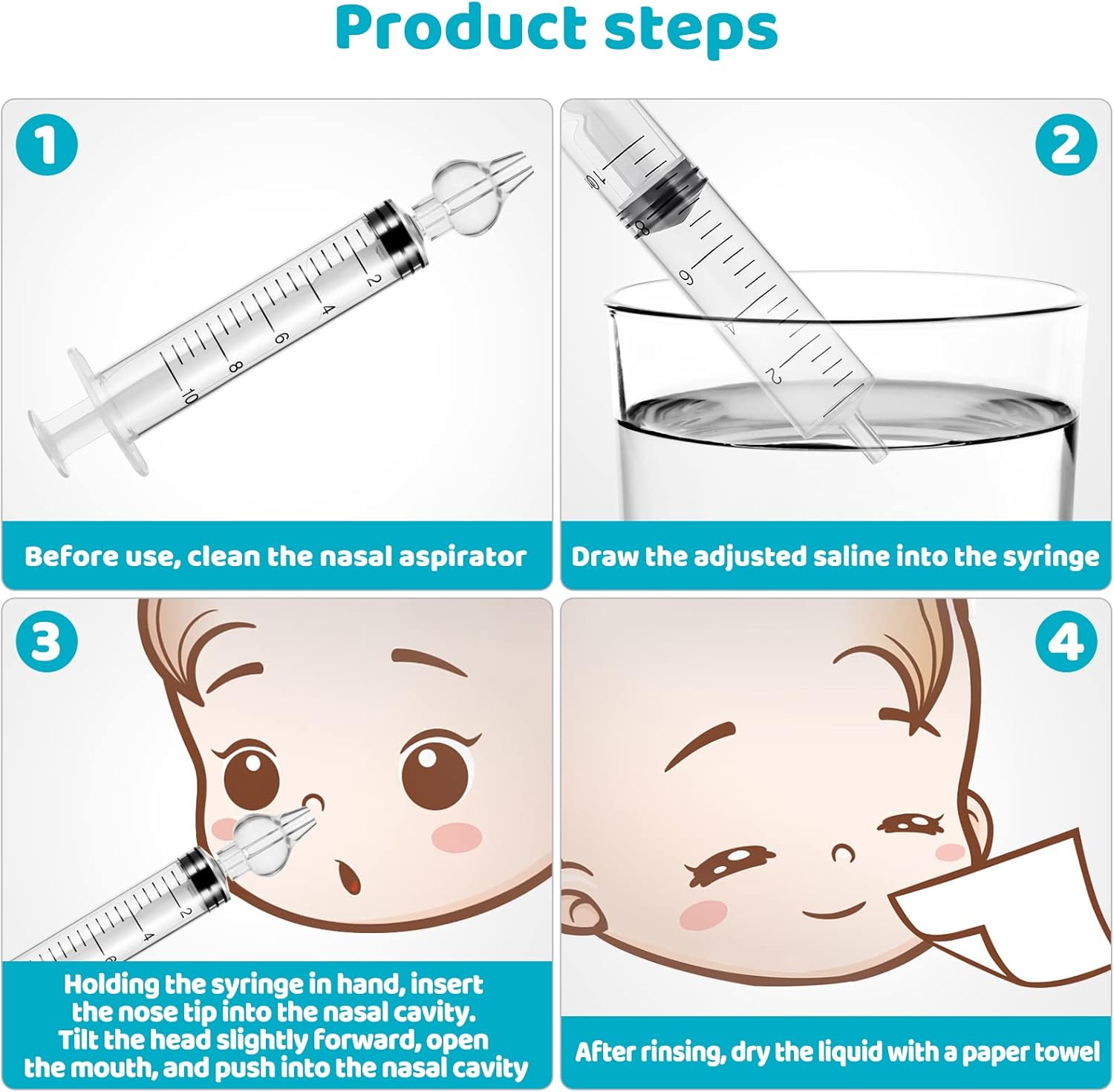 Product steps

1

2

4

6

8

10

Before use, clean the nasal aspirator

2

10

8

6

4

2

Draw the adjusted saline into the syringe

3

2

4

Holding the syringe in hand, insert the nose tip into the nasal cavity. Tilt the head slightly forward, open the mouth, and push into the nasal cavity

4

After rinsing, dry the liquid with a paper towel