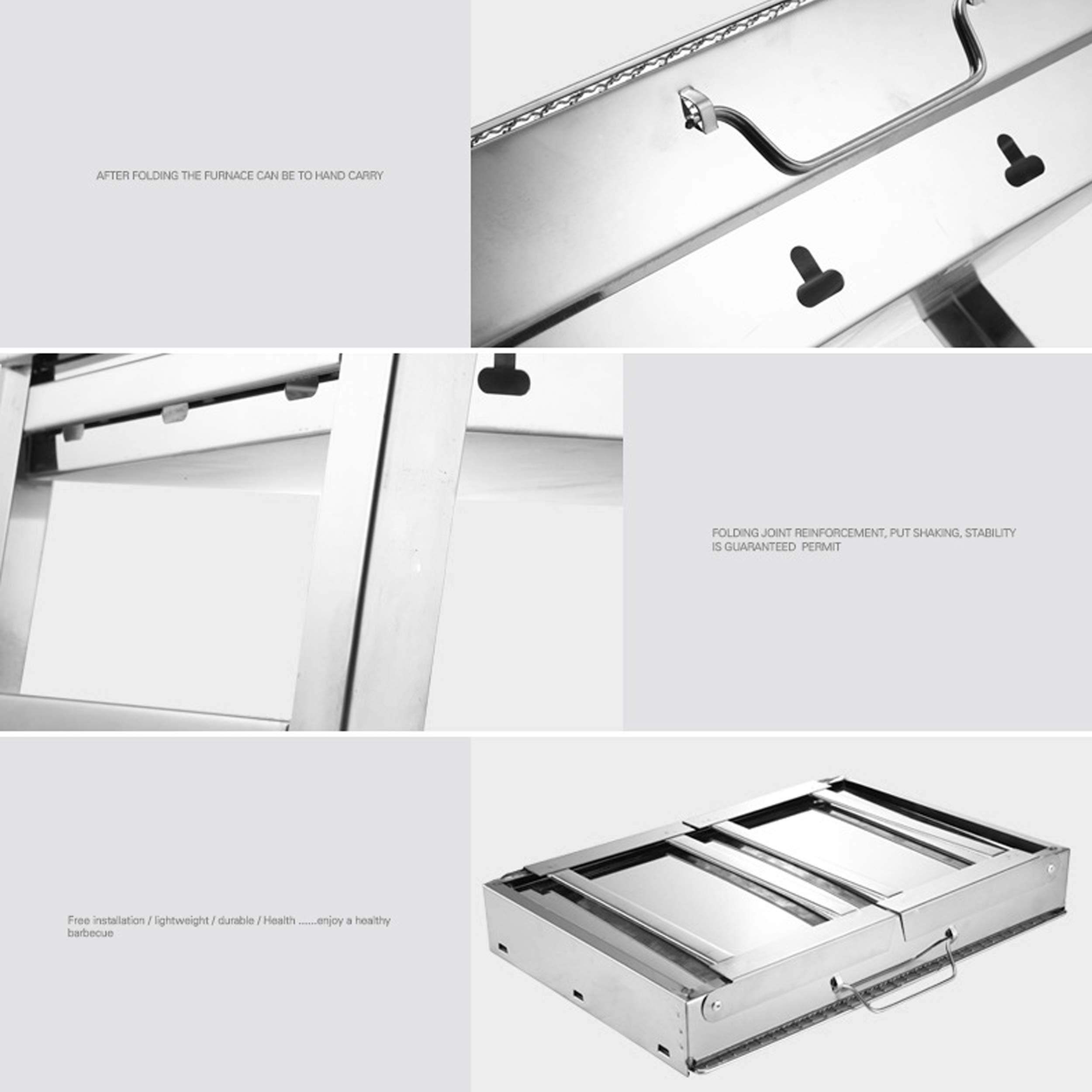 AFTER FOLDING THE FURNACE CAN BE TO HAND CARRY

FOLDING JOINT REINFORCEMENT, PUT SHAKING, STABILITY IS GUARANTEED PERMIT

Free installation / lightweight / durable / Health ......enjoy a healthy barbecue