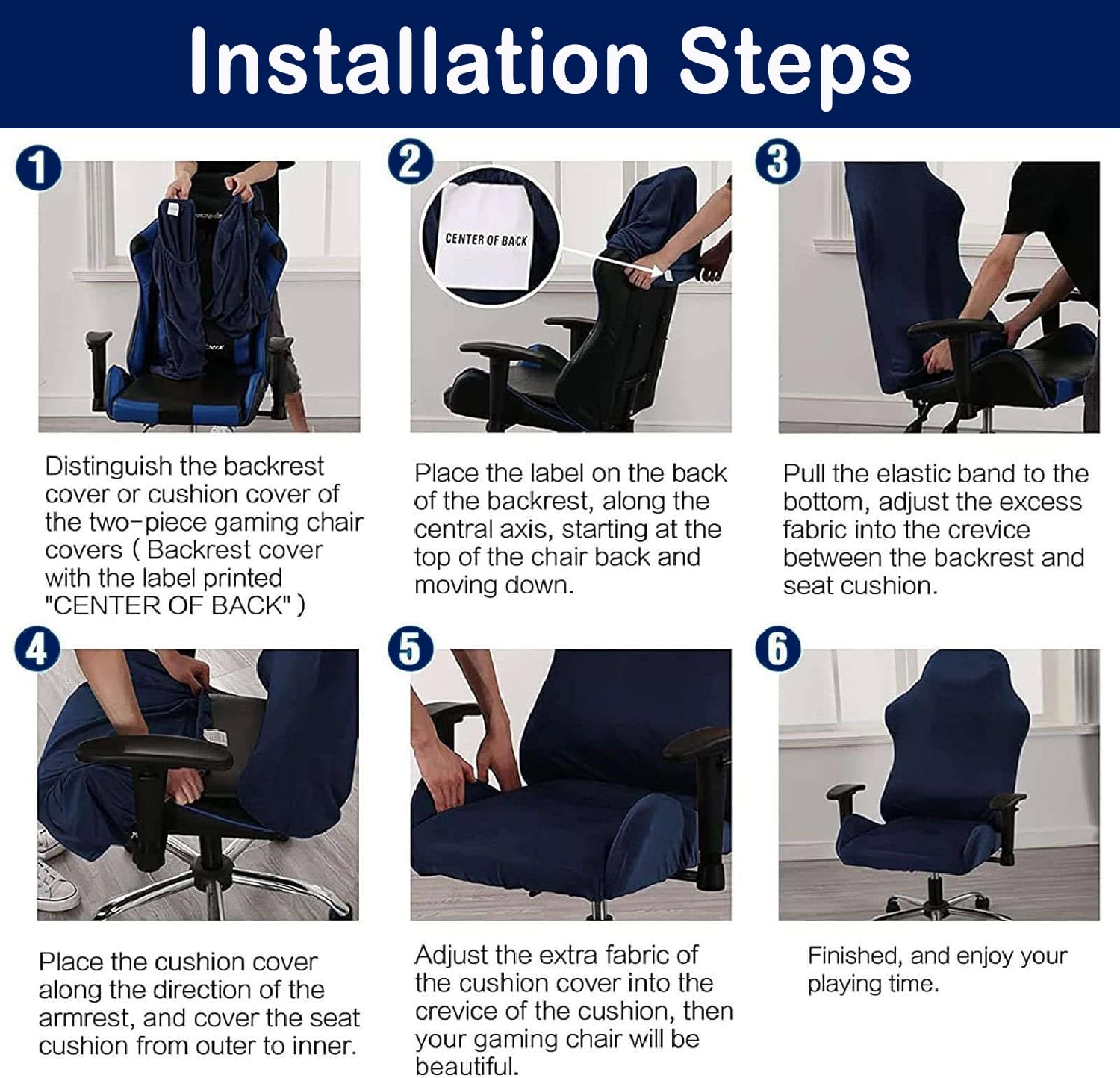 Installation Steps

1

Distinguish the backrest cover or cushion cover of the two-piece gaming chair covers ( Backrest cover with the label printed "CENTER OF BACK" )

2

CENTER OF BACK

Place the label on the back of the backrest, along the central axis, starting at the top of the chair back and moving down.

3

Pull the elastic band to the bottom, adjust the excess fabric into the crevice between the backrest and seat cushion.

4

Place the cushion cover along the direction of the armrest, and cover the seat cushion from outer to inner.

5

Adjust the extra fabric of the cushion cover into the crevice of the cushion, then your gaming chair will be beautiful.

6

Finished, and enjoy your playing time.