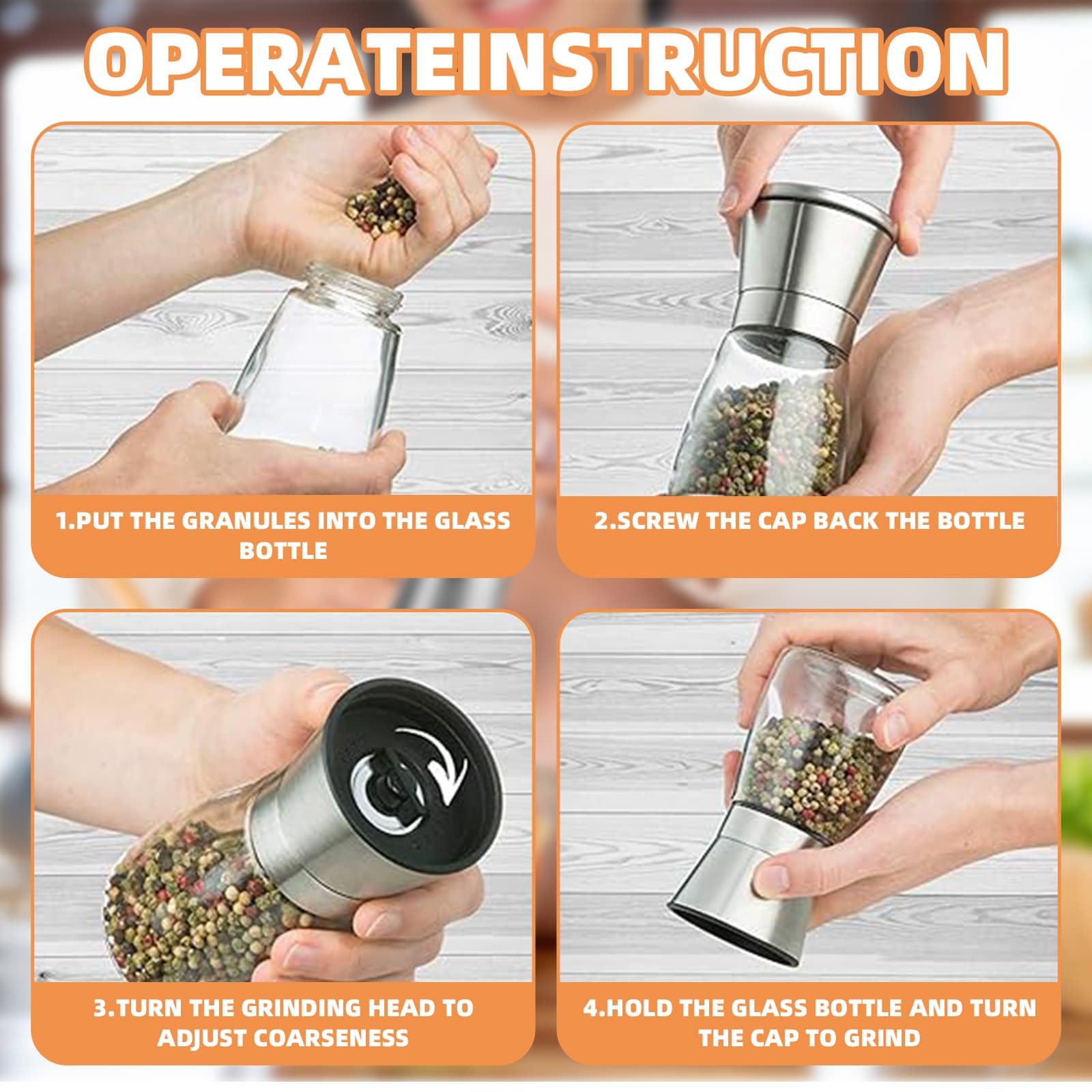 OPERATEINSTRUCTION

1.PUT THE GRANULES INTO THE GLASS BOTTLE

2.SCREW THE CAP BACK THE BOTTLE

3.TURN THE GRINDING HEAD TO ADJUST COARSENESS

4.HOLD THE GLASS BOTTLE AND TURN THE CAP TO GRIND