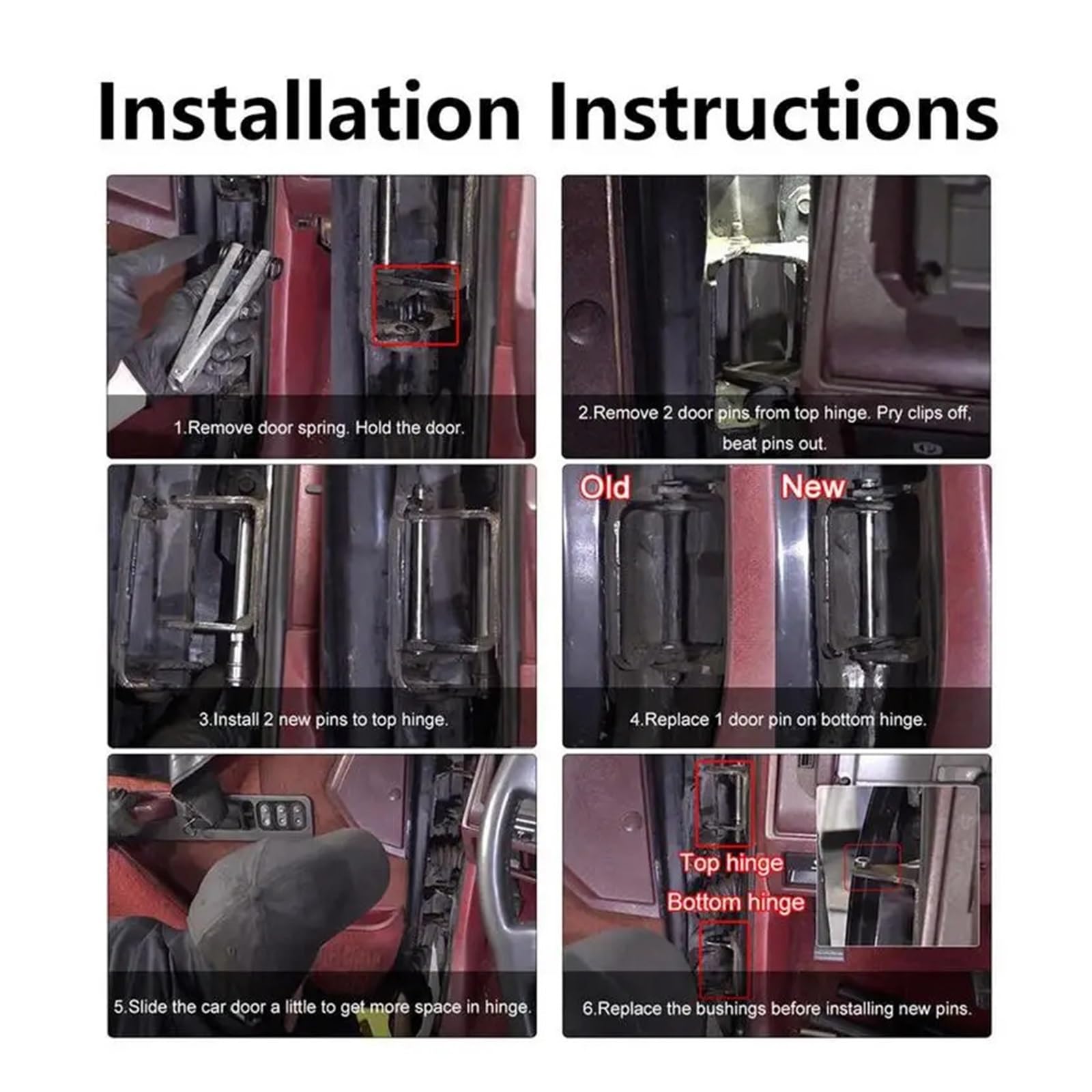 Installation Instructions

1.Remove door spring. Hold the door.

2.Remove 2 door pins from top hinge. Pry clips off, beat pins out.

3.Install 2 new pins to top hinge.

Old

New

4.Replace 1 door pin on bottom hinge.

5.Slide the car door a little to get more space in hinge.

Top hinge

Bottom hinge

6.Replace the bushings before installing new pins.