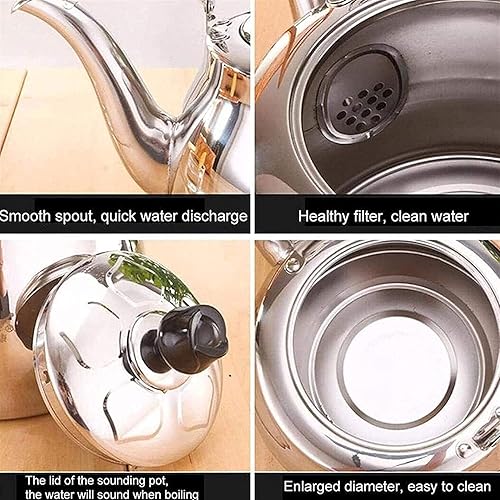 Smooth spout, quick water discharge

Healthy filter, clean water

The lid of the sounding pot, the water will sound when boiling

Enlarged diameter, easy to clean