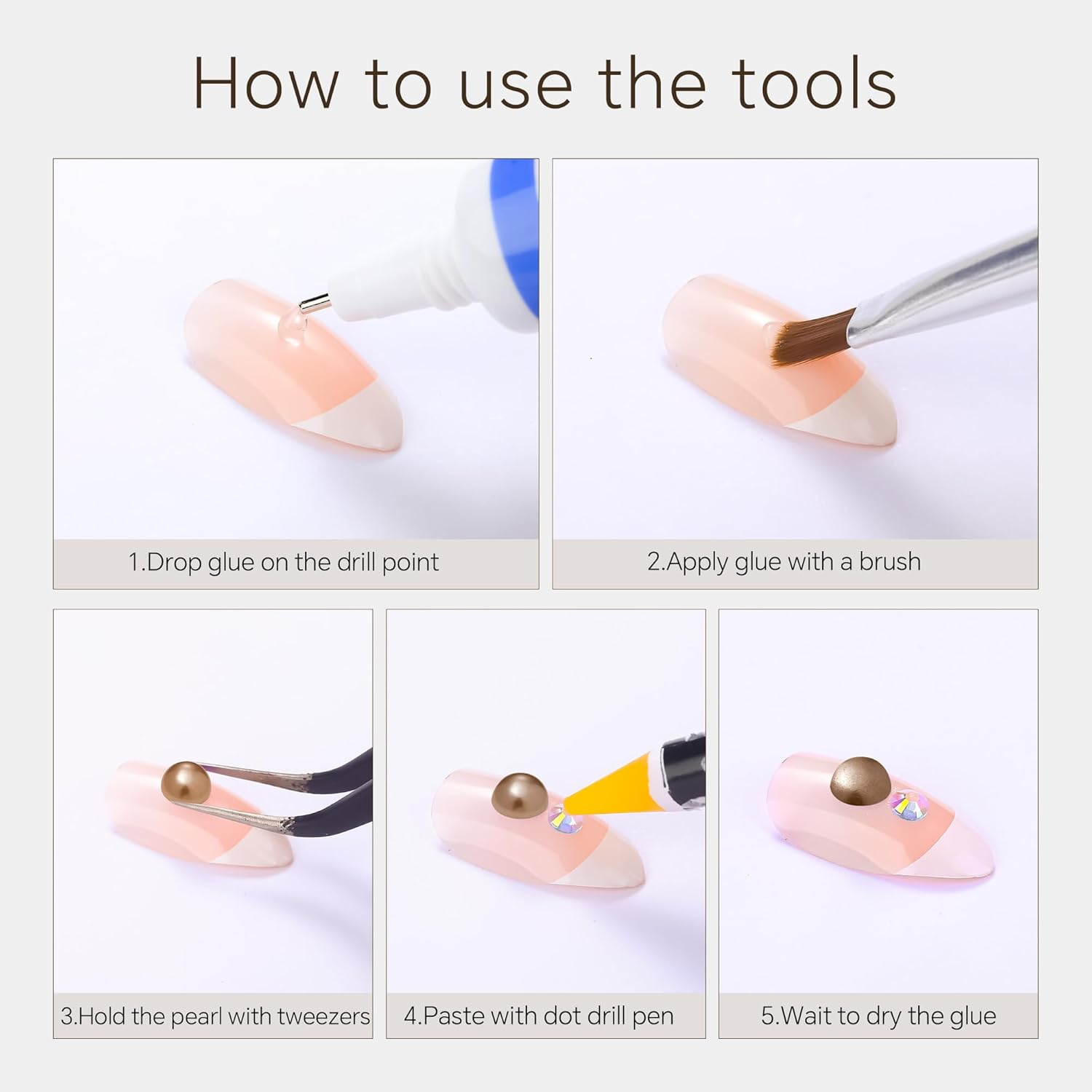 How to use the tools

1.Drop glue on the drill point

2.Apply glue with a brush

3.Hold the pearl with tweezers

4.Paste with dot drill pen

5.Wait to dry the glue