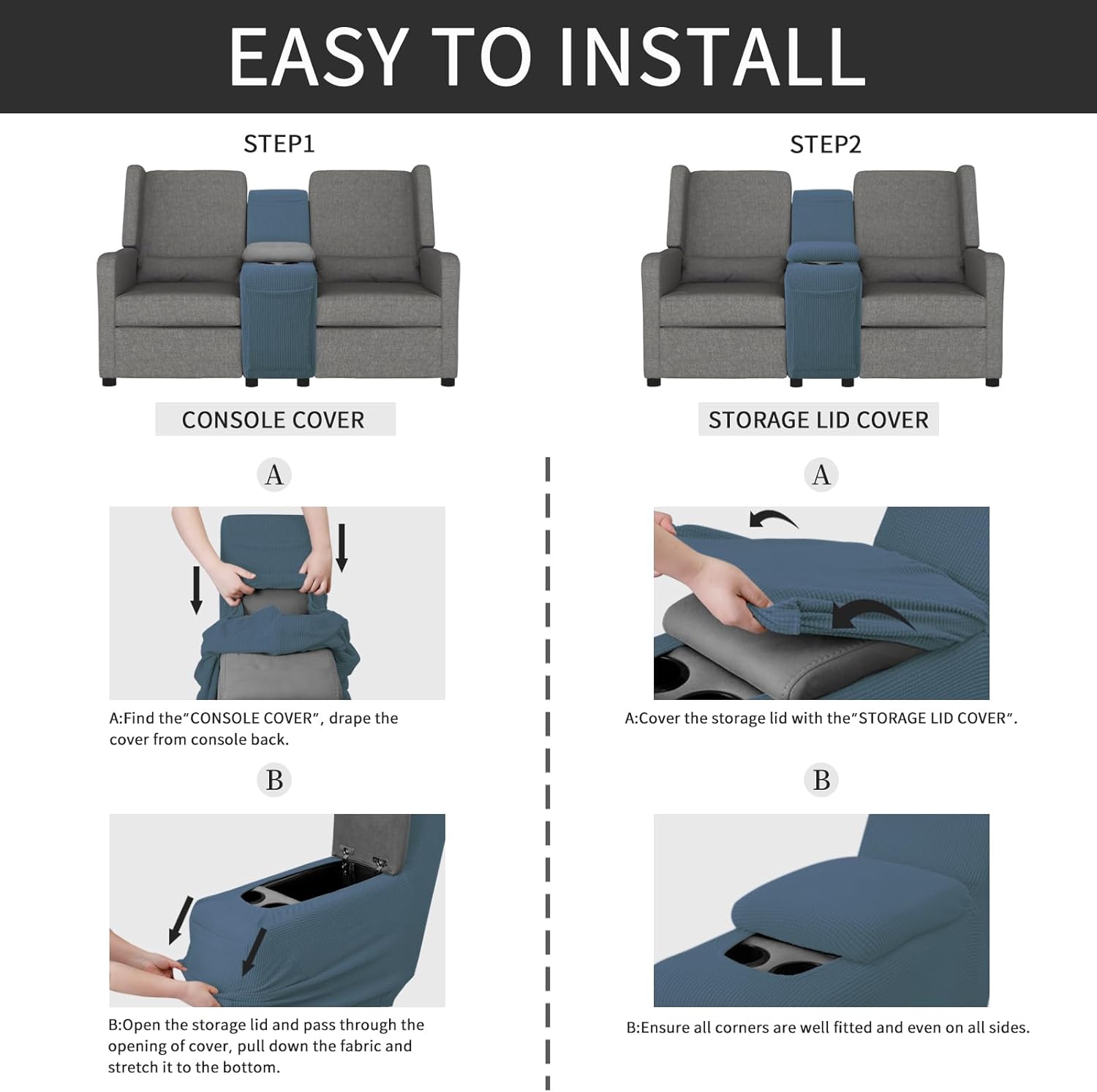 EASY TO INSTALL

STEP1

CONSOLE COVER

A

A:Find the"CONSOLE COVER", drape the cover from console back.

B

B:Open the storage lid and pass through the opening of cover, pull down the fabric and stretch it to the bottom.

STEP2

STORAGE LID COVER

A

A:Cover the storage lid with the"STORAGE LID COVER".

B

B:Ensure all corners are well fitted and even on all sides.