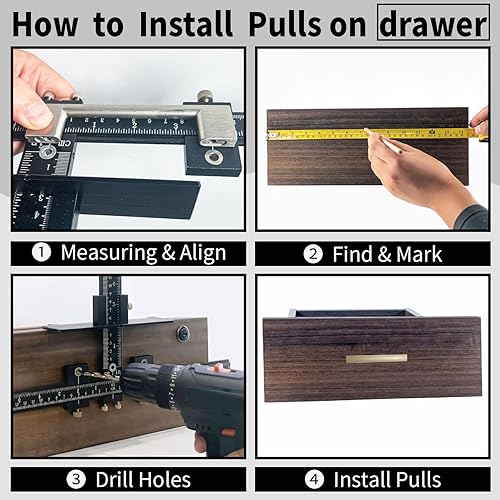 How to Install Pulls on drawer

① Measuring & Align

② Find & Mark

③ Drill Holes

④ Install Pulls