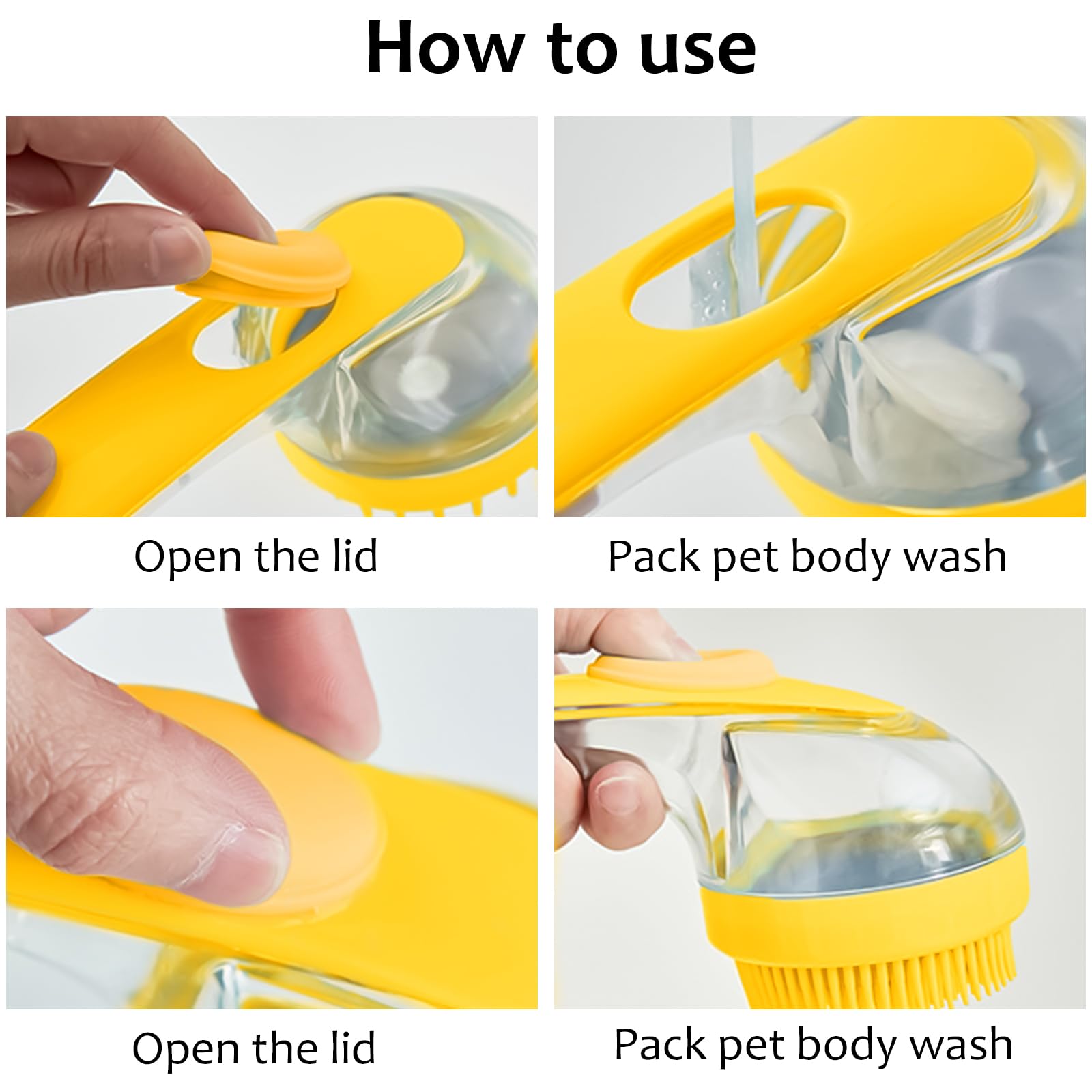 How to use

Open the lid

Pack pet body wash

Open the lid

Pack pet body wash