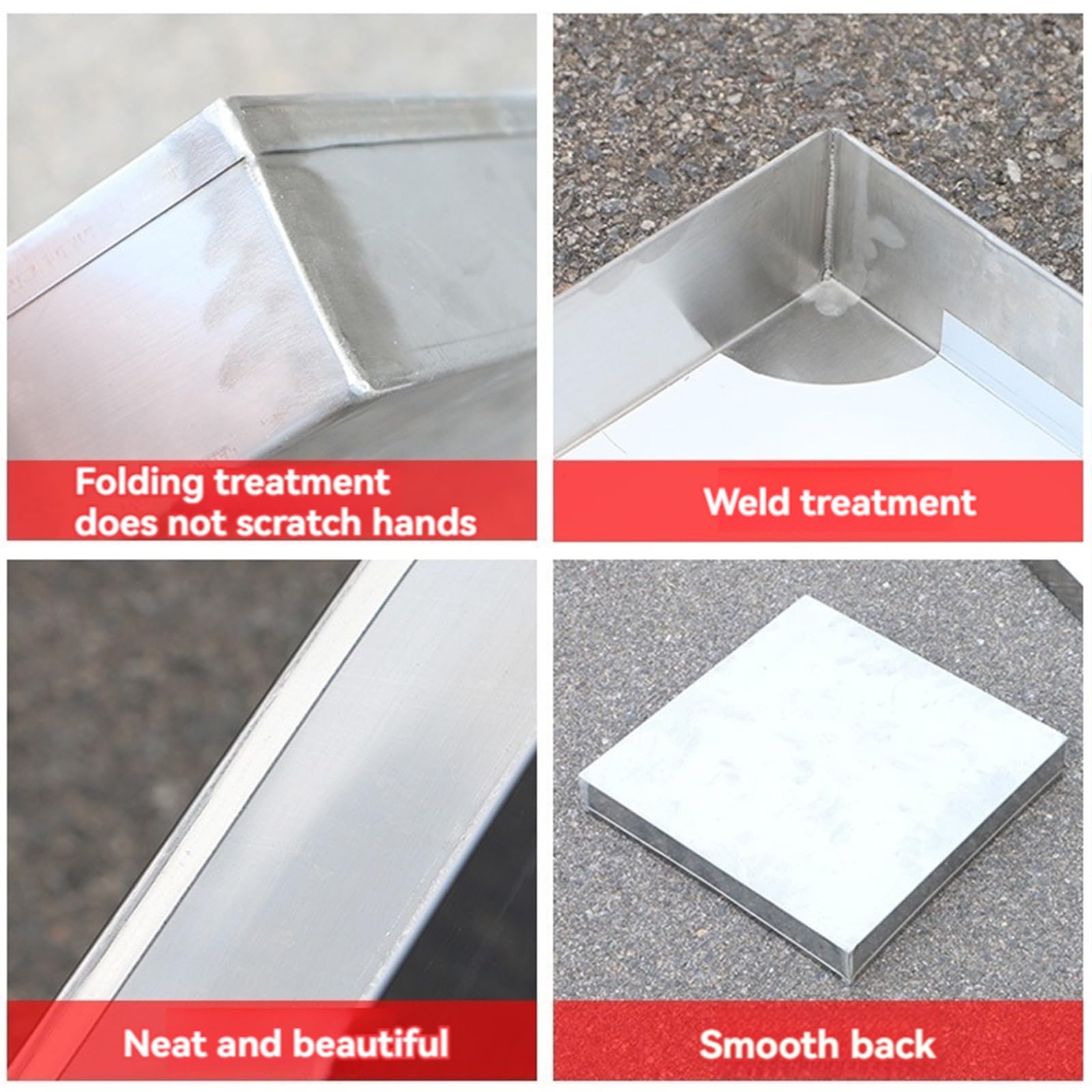 Folding treatment does not scratch hands

Weld treatment

Neat and beautiful

Smooth back