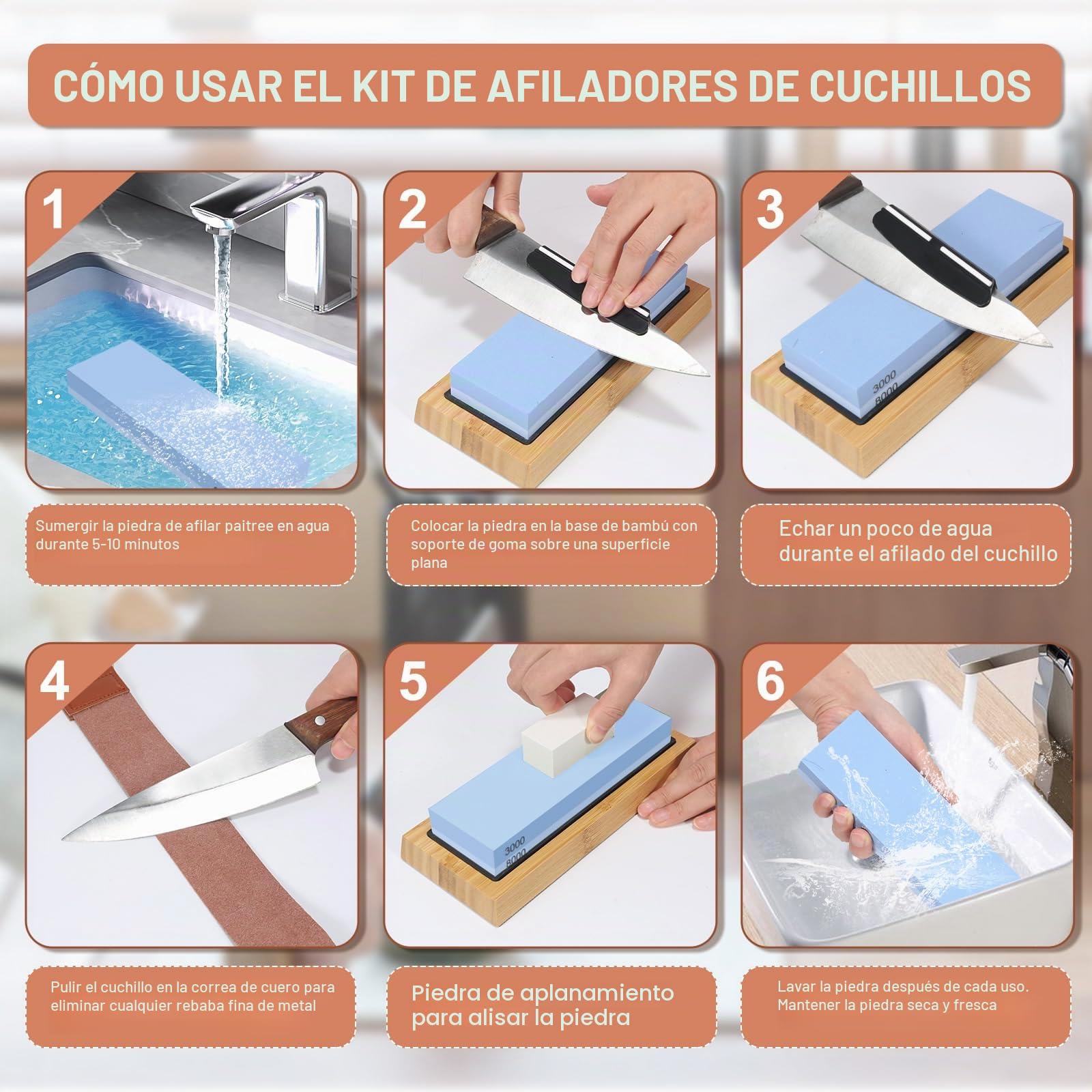 CÓMO USAR EL KIT DE AFILADORES DE CUCHILLOS

1

Sumergir la piedra de afilar paitree en agua durante 5-10 minutos

2

Colocar la piedra en la base de bambú con soporte de goma sobre una superficie plana

3

3000
8000

Echar un poco de agua durante el afilado del cuchillo

4

Pulir el cuchillo en la correa de cuero para eliminar cualquier rebaba fina de metal

5

3000
8000

Piedra de aplanamiento para alisar la piedra

6

Lavar la piedra después de cada uso. Mantener la piedra seca y fresca