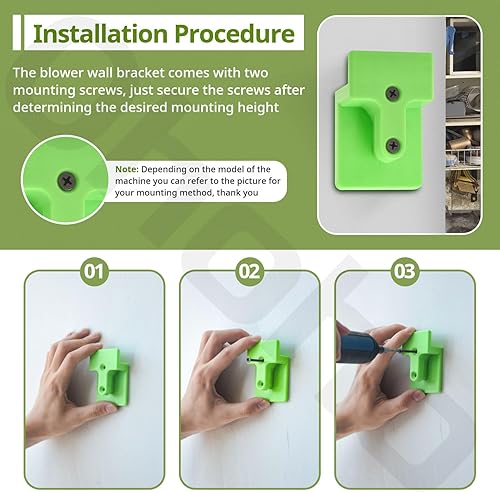 Installation Procedure

The blower wall bracket comes with two mounting screws, just secure the screws after determining the desired mounting height

Note: Depending on the model of the machine you can refer to the picture for your mounting method, thank you

01

02

03