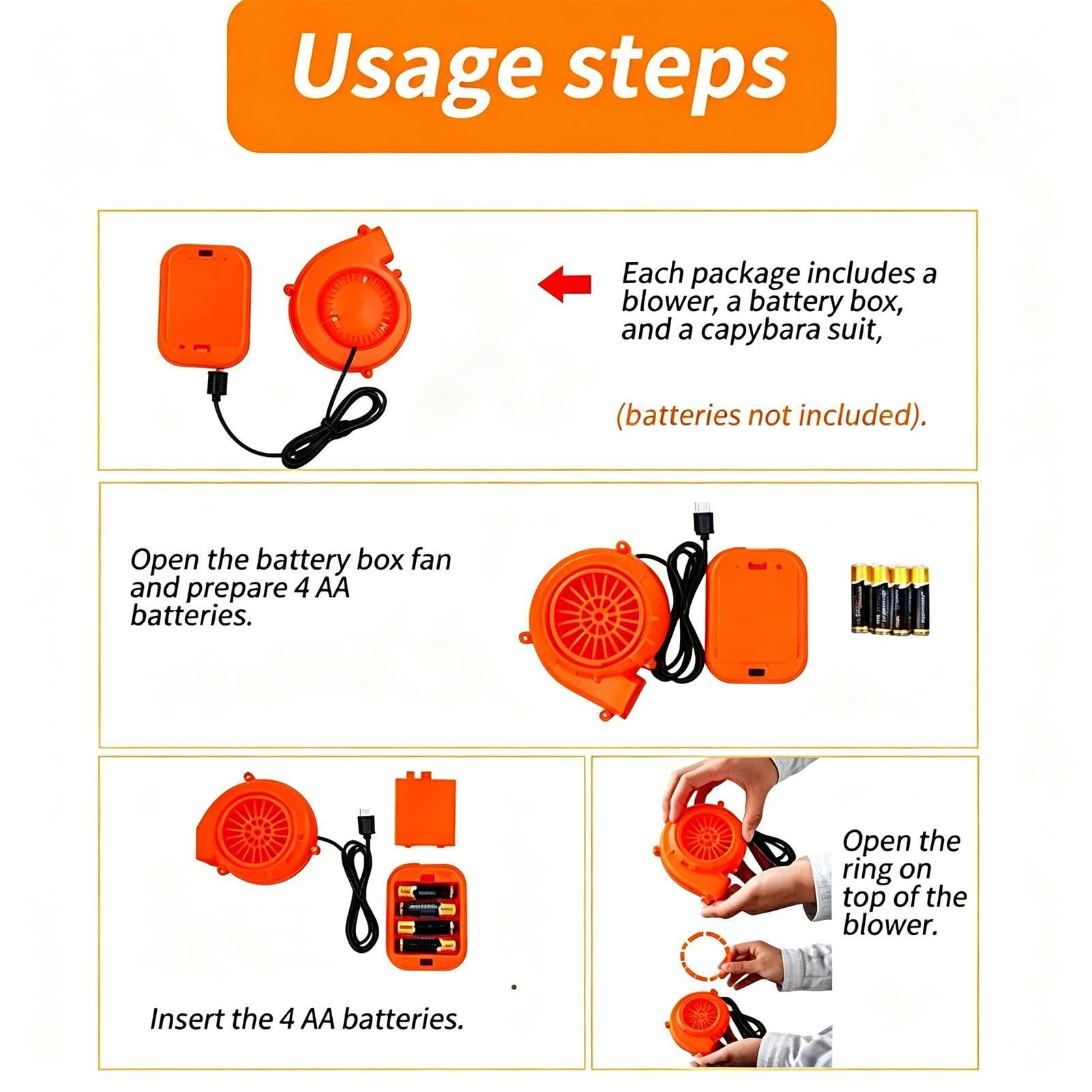 Usage steps

Each package includes a blower, a battery box, and a capybara suit,

(batteries not included).

Open the battery box fan and prepare 4 AA batteries.

Insert the 4 AA batteries.

Open the ring on top of the blower.