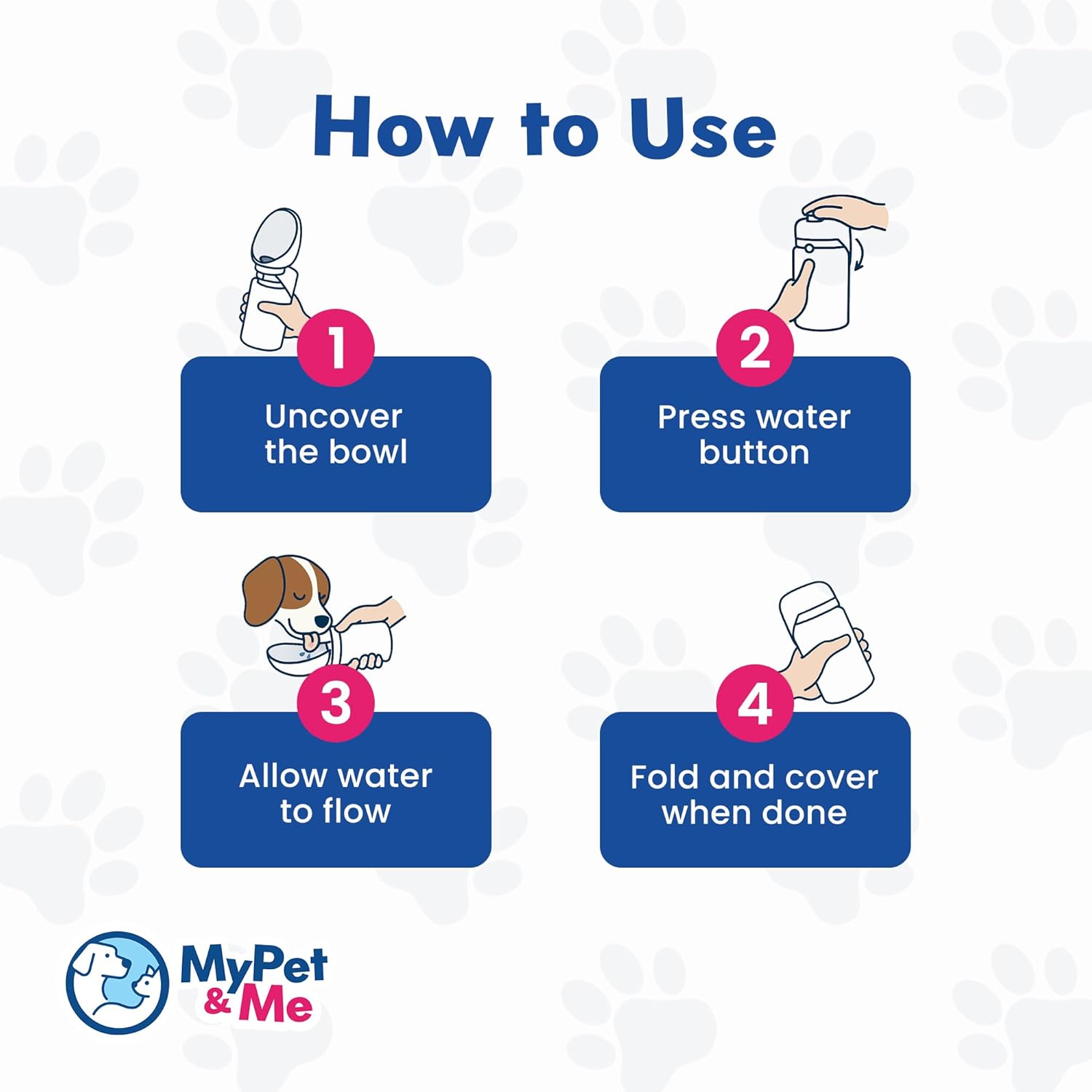 How to Use

1
Uncover the bowl

2
Press water button

3
Allow water to flow

4
Fold and cover when done

MyPet & Me