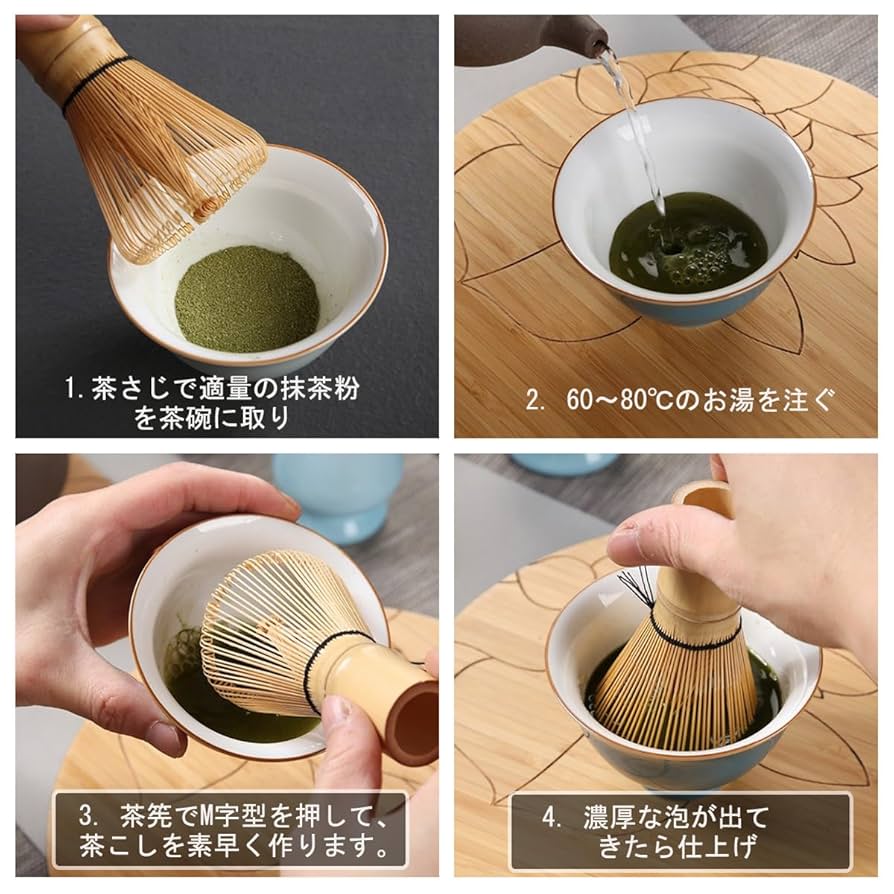 1. 茶さじで適量の抹茶粉を茶碗に取り

2. 60～80℃のお湯を注ぐ

3. 茶筅でM字型を押して、茶こしを素早く作ります。

4. 濃厚な泡が出てきたら仕上げ