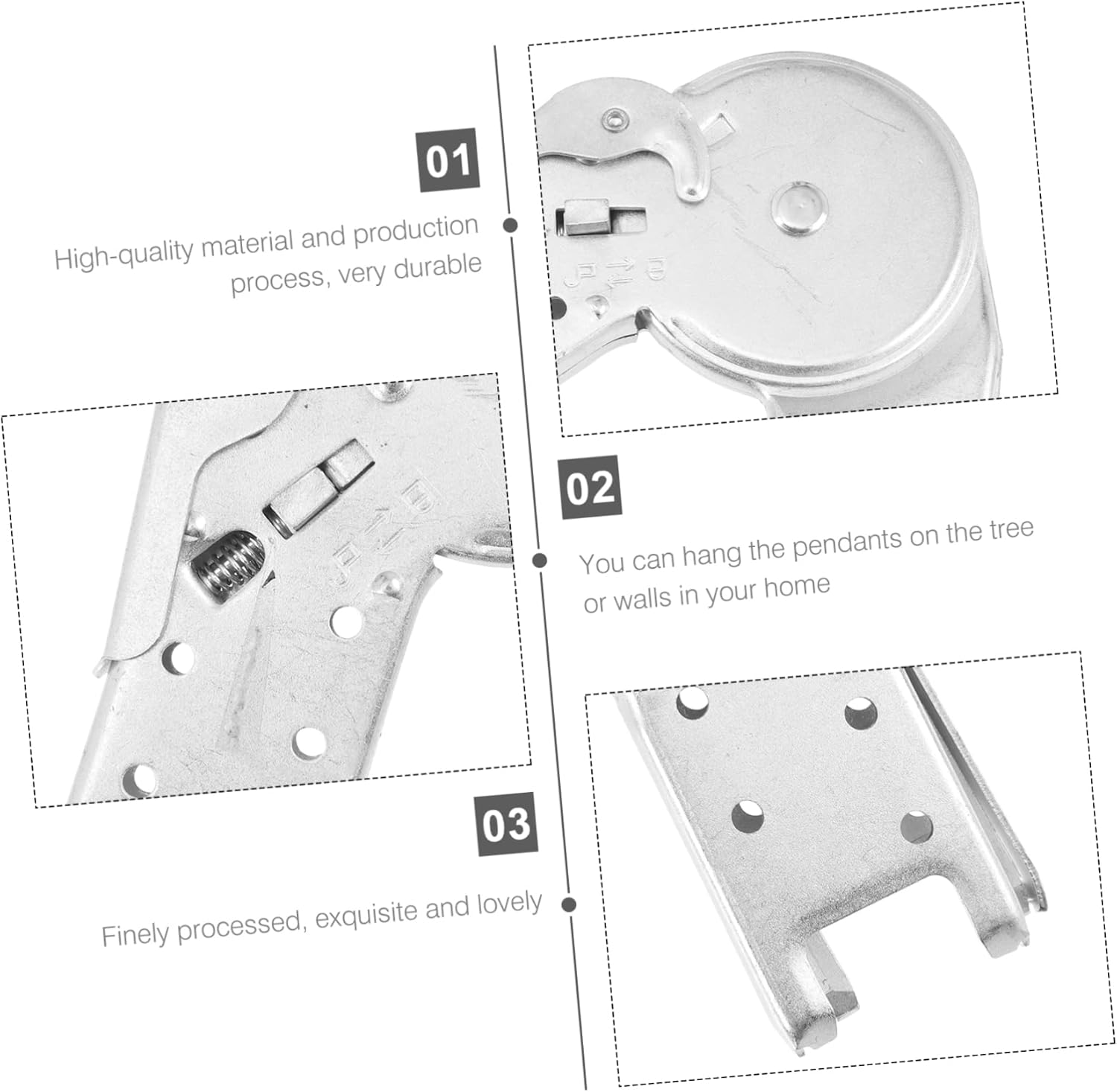 01

High-quality material and production process, very durable

02

You can hang the pendants on the tree or walls in your home

03

Finely processed, exquisite and lovely