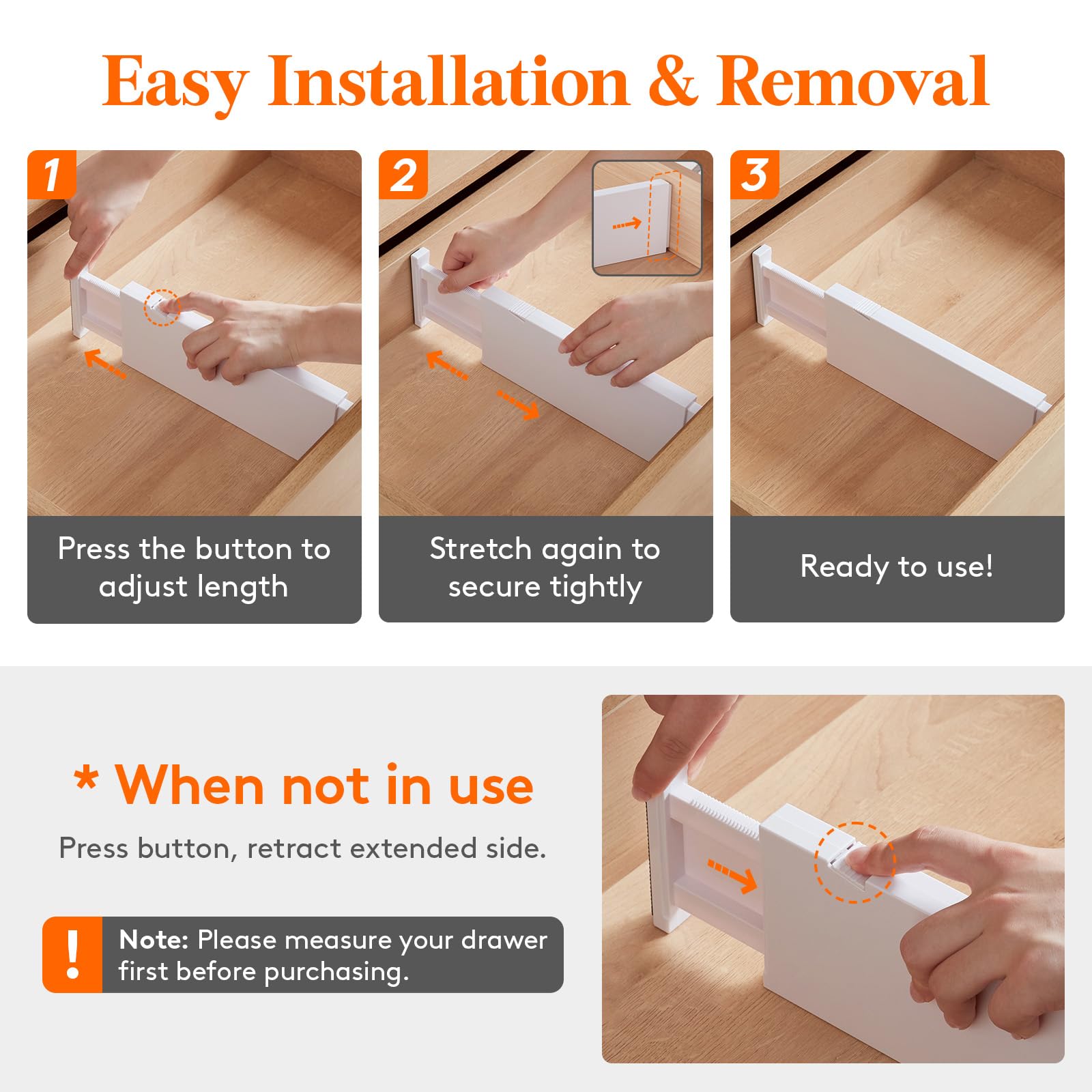 Easy Installation & Removal

1

Press the button to adjust length

2

Stretch again to secure tightly

3

Ready to use!

* When not in use

Press button, retract extended side.

!

Note: Please measure your drawer first before purchasing.