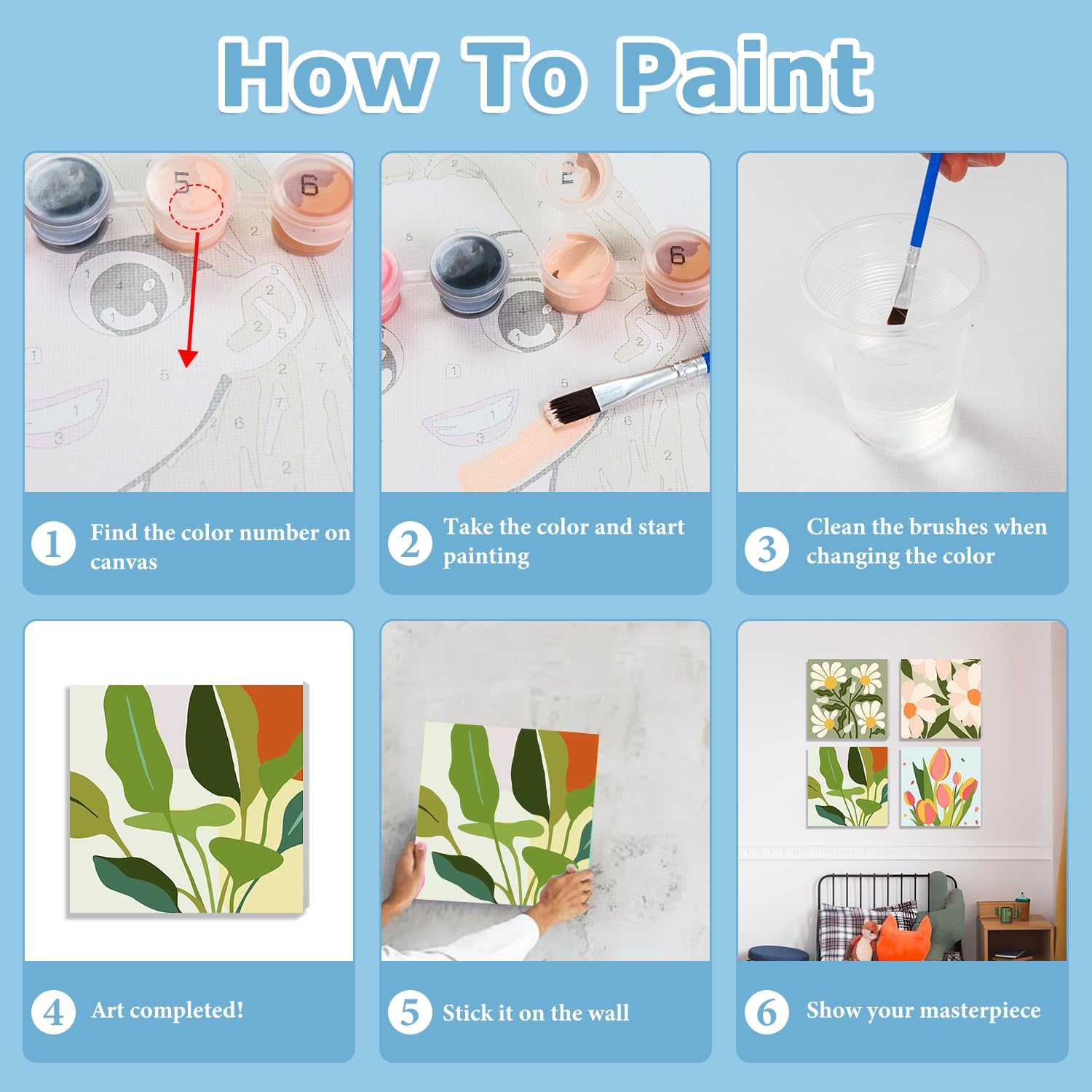 How To Paint

1 Find the color number on canvas

2 Take the color and start painting

3 Clean the brushes when changing the color

4 Art completed!

5 Stick it on the wall

6 Show your masterpiece