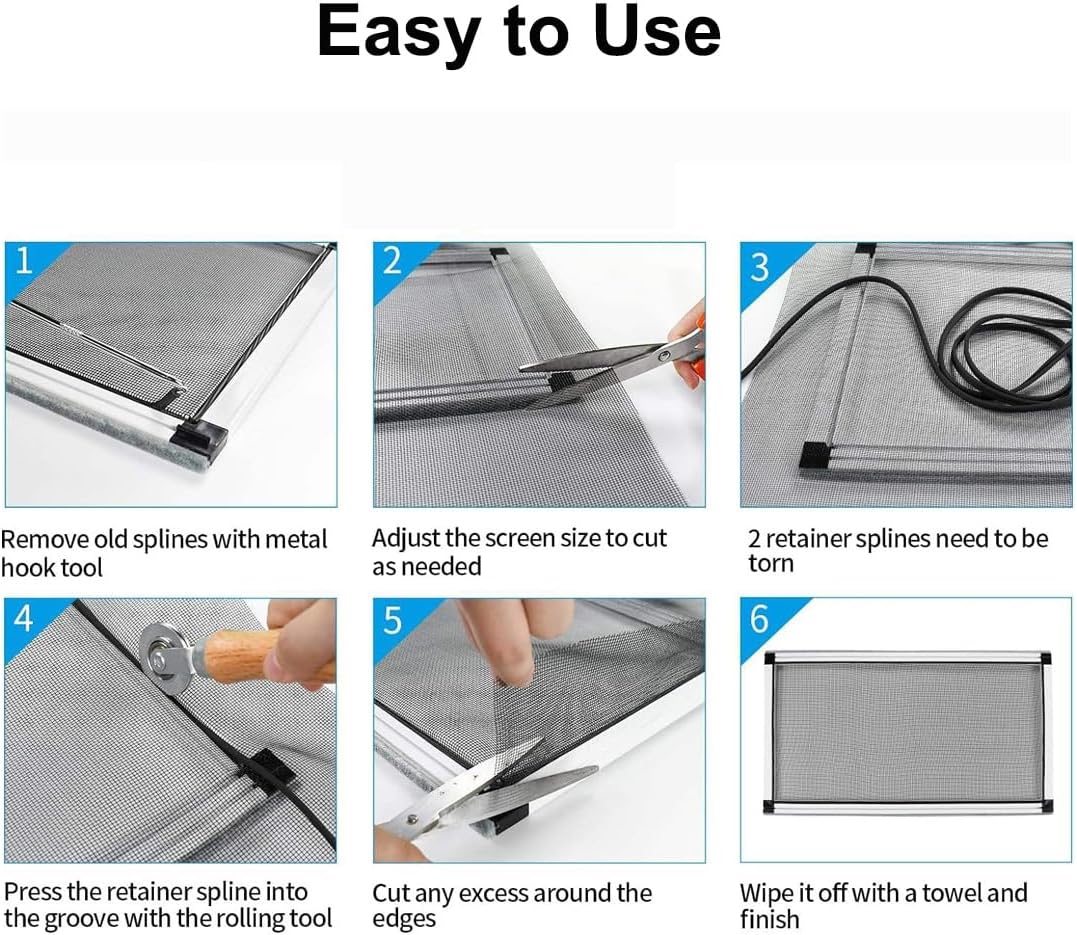 Easy to Use

1

Remove old splines with metal hook tool

2

Adjust the screen size to cut as needed

3

2 retainer splines need to be torn

4

Press the retainer spline into the groove with the rolling tool

5

Cut any excess around the edges

6

Wipe it off with a towel and finish