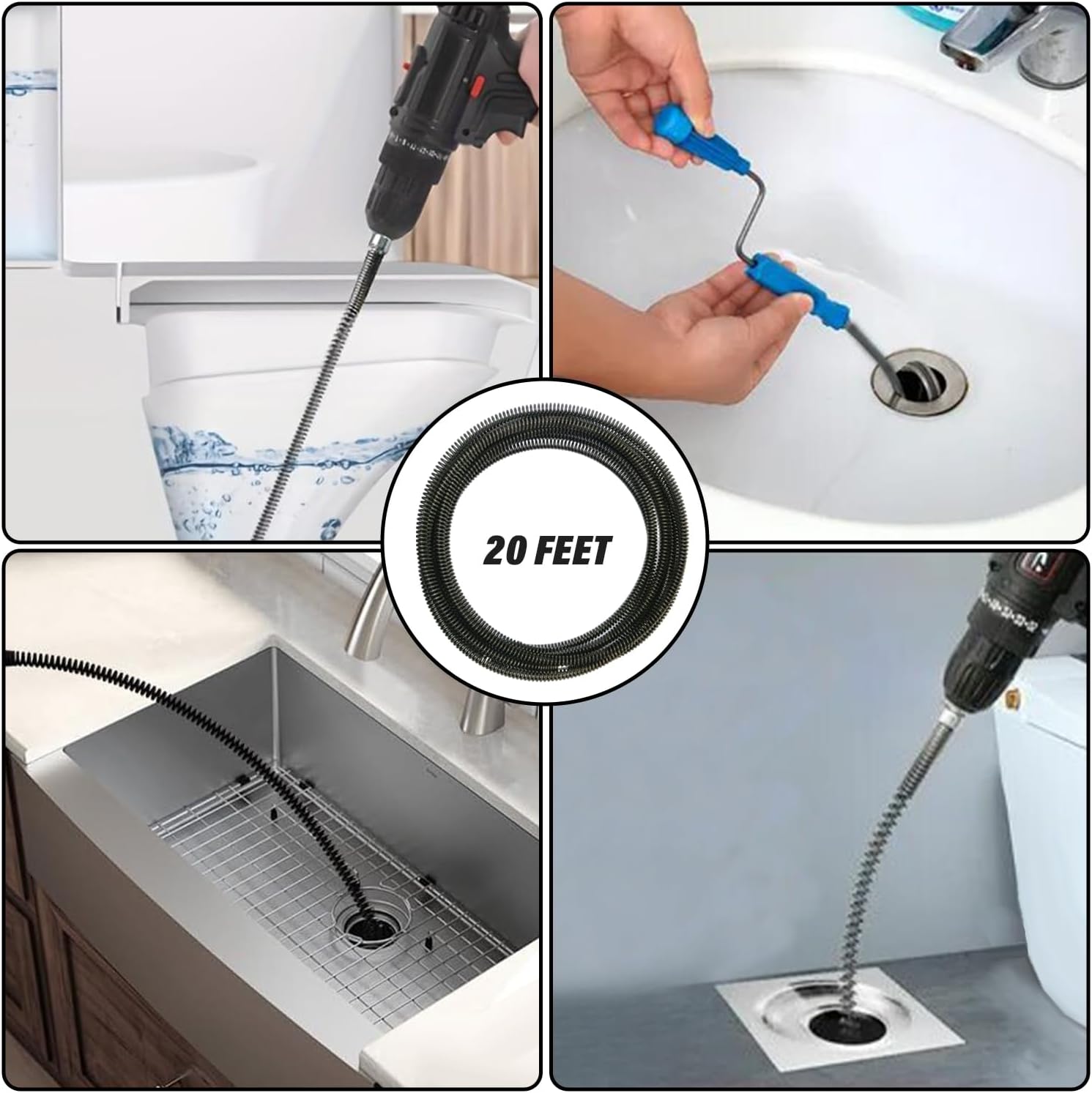 20 FEET