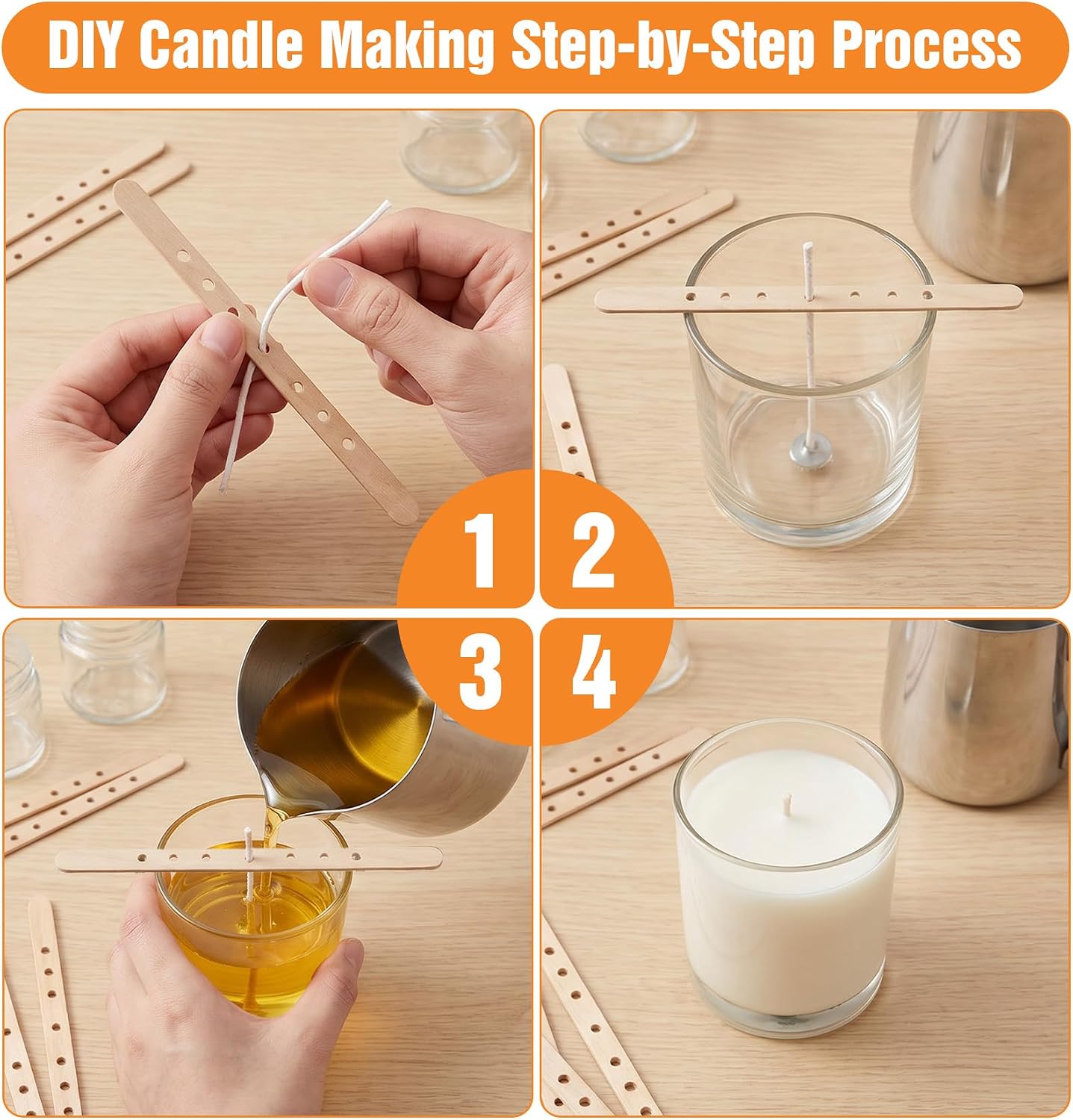 DIY Candle Making Step-by-Step Process

1

2

3

4