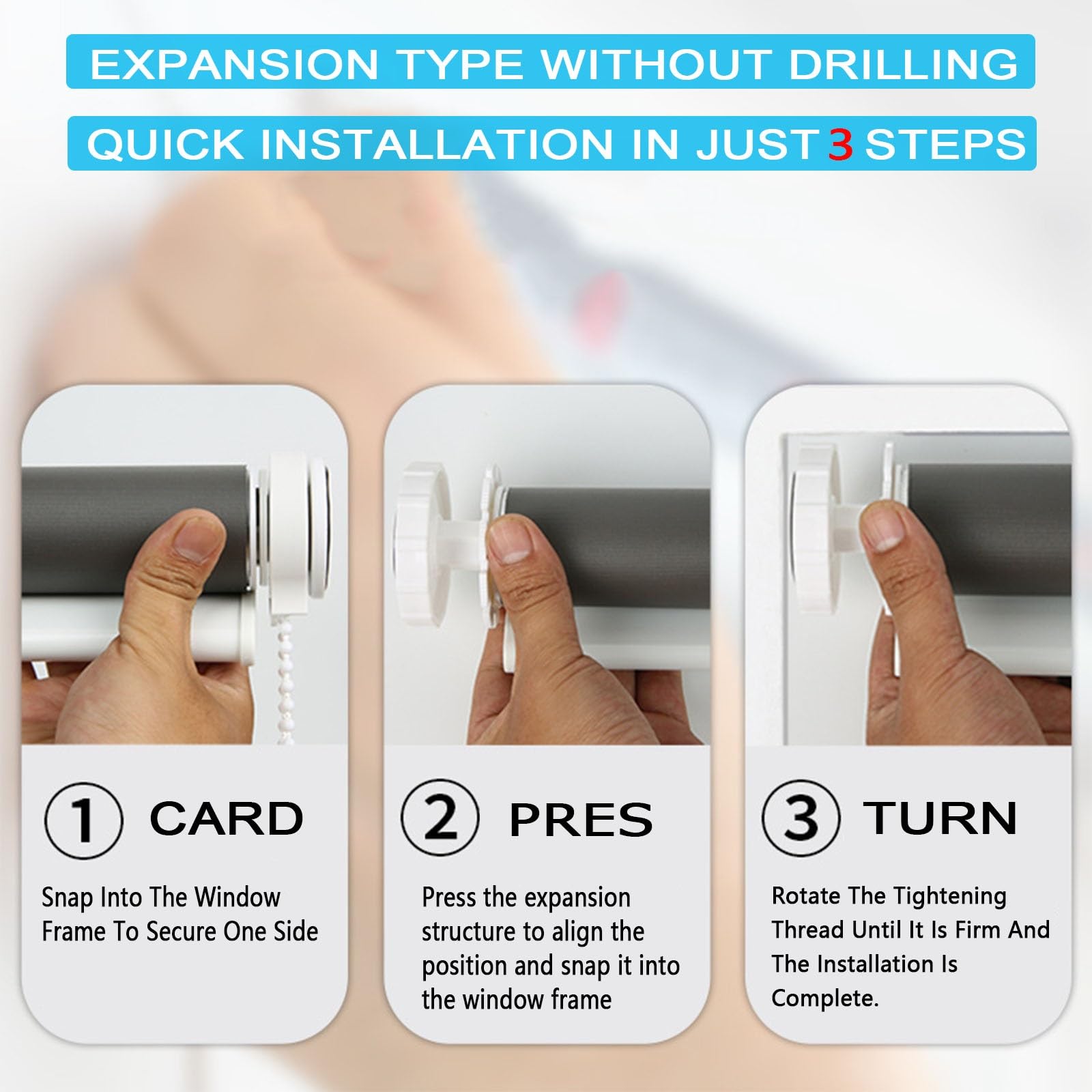 EXPANSION TYPE WITHOUT DRILLING

QUICK INSTALLATION IN JUST 3 STEPS

① CARD

Snap Into The Window Frame To Secure One Side

② PRES

Press the expansion structure to align the position and snap it into the window frame

③ TURN

Rotate The Tightening Thread Until It Is Firm And The Installation Is Complete.