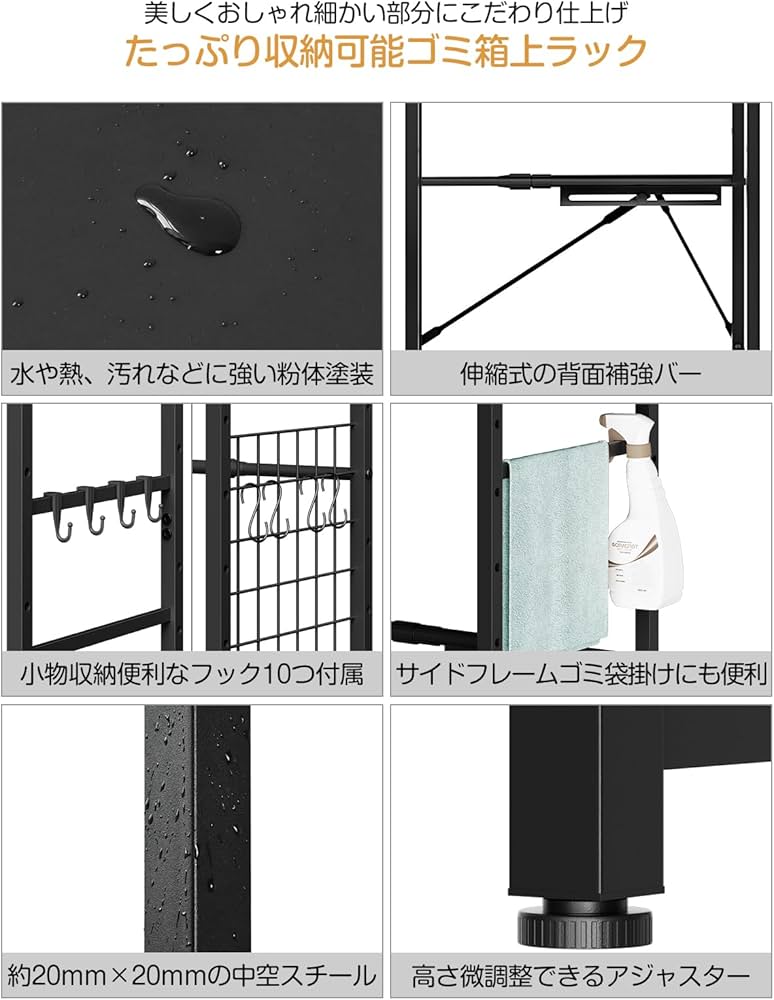 美しくおしゃれ細かい部分にこだわり仕上げ
たっぷり収納可能ゴミ箱上ラック

水や熱、汚れなどに強い粉体塗装

伸縮式の背面補強バー

小物収納便利なフック10つ付属

サイドフレームゴミ袋掛けにも便利

約20mm×20mmの中空スチール

高さ微調整できるアジャスター