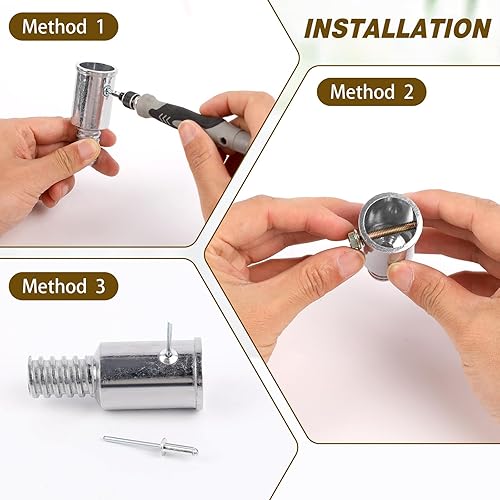 Method 1

INSTALLATION

Method 2

Method 3