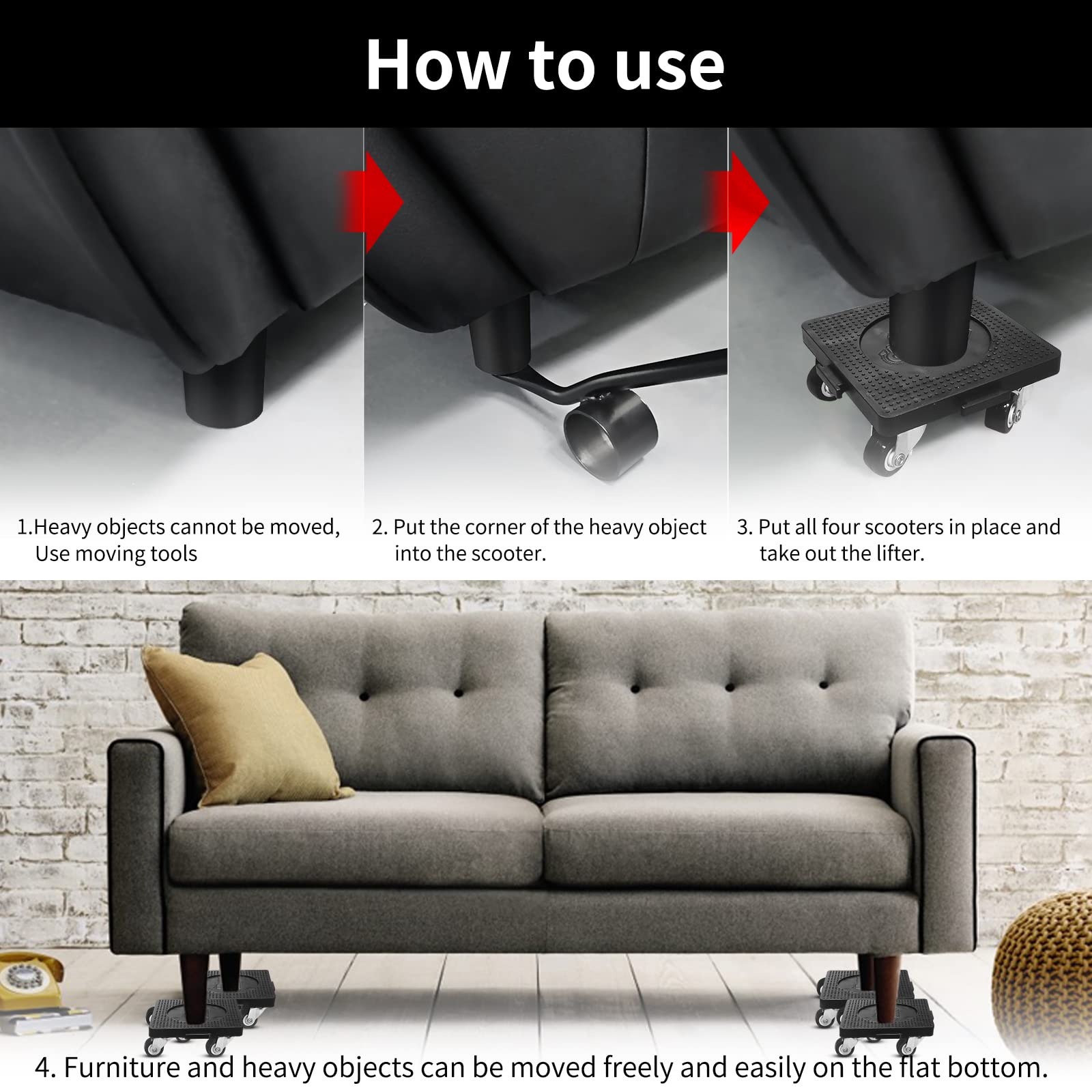 How to use

1.Heavy objects cannot be moved, Use moving tools

2. Put the corner of the heavy object into the scooter.

3. Put all four scooters in place and take out the lifter.

4. Furniture and heavy objects can be moved freely and easily on the flat bottom.