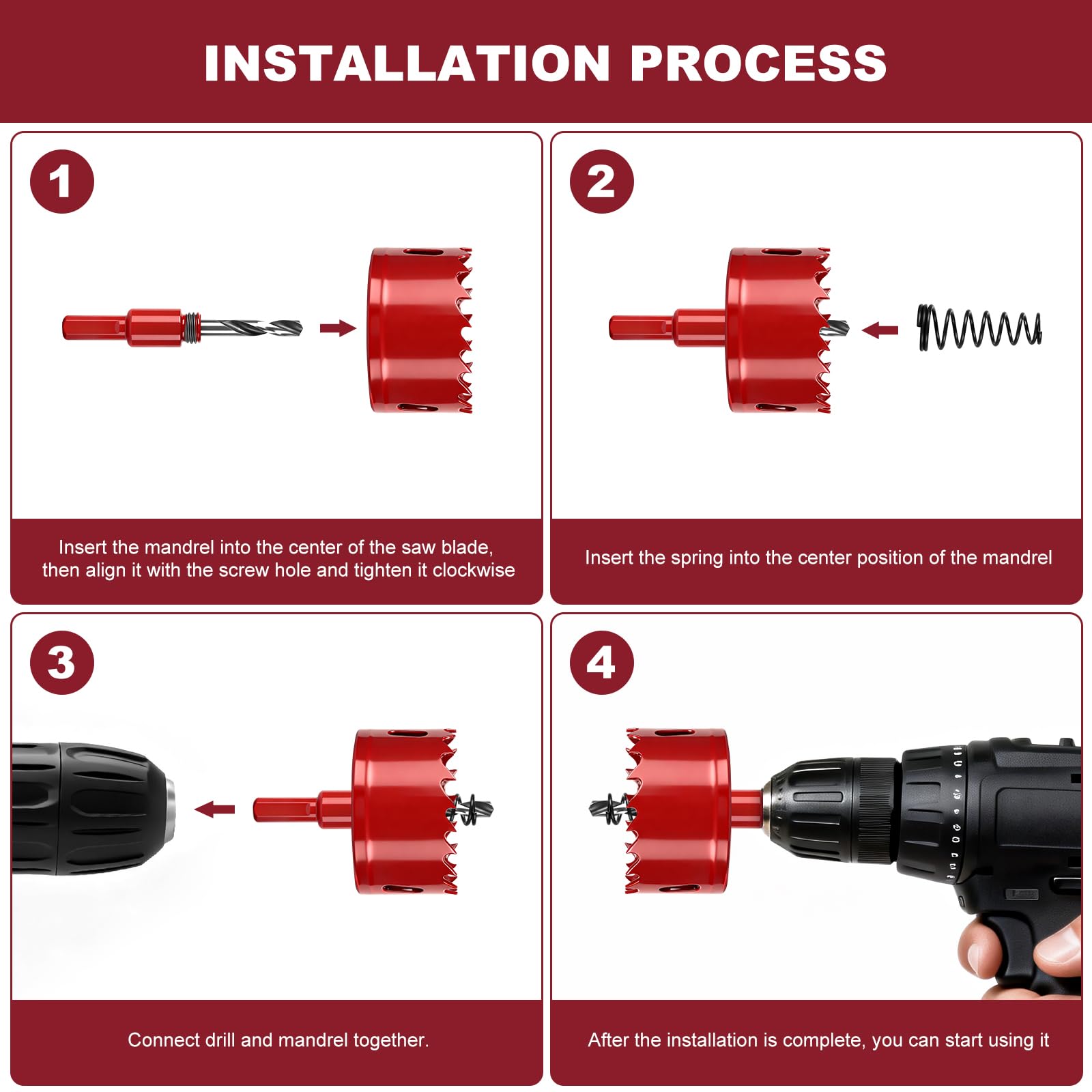 INSTALLATION PROCESS

1

Insert the mandrel into the center of the saw blade, then align it with the screw hole and tighten it clockwise

2

Insert the spring into the center position of the mandrel

3

Connect drill and mandrel together.

4

After the installation is complete, you can start using it