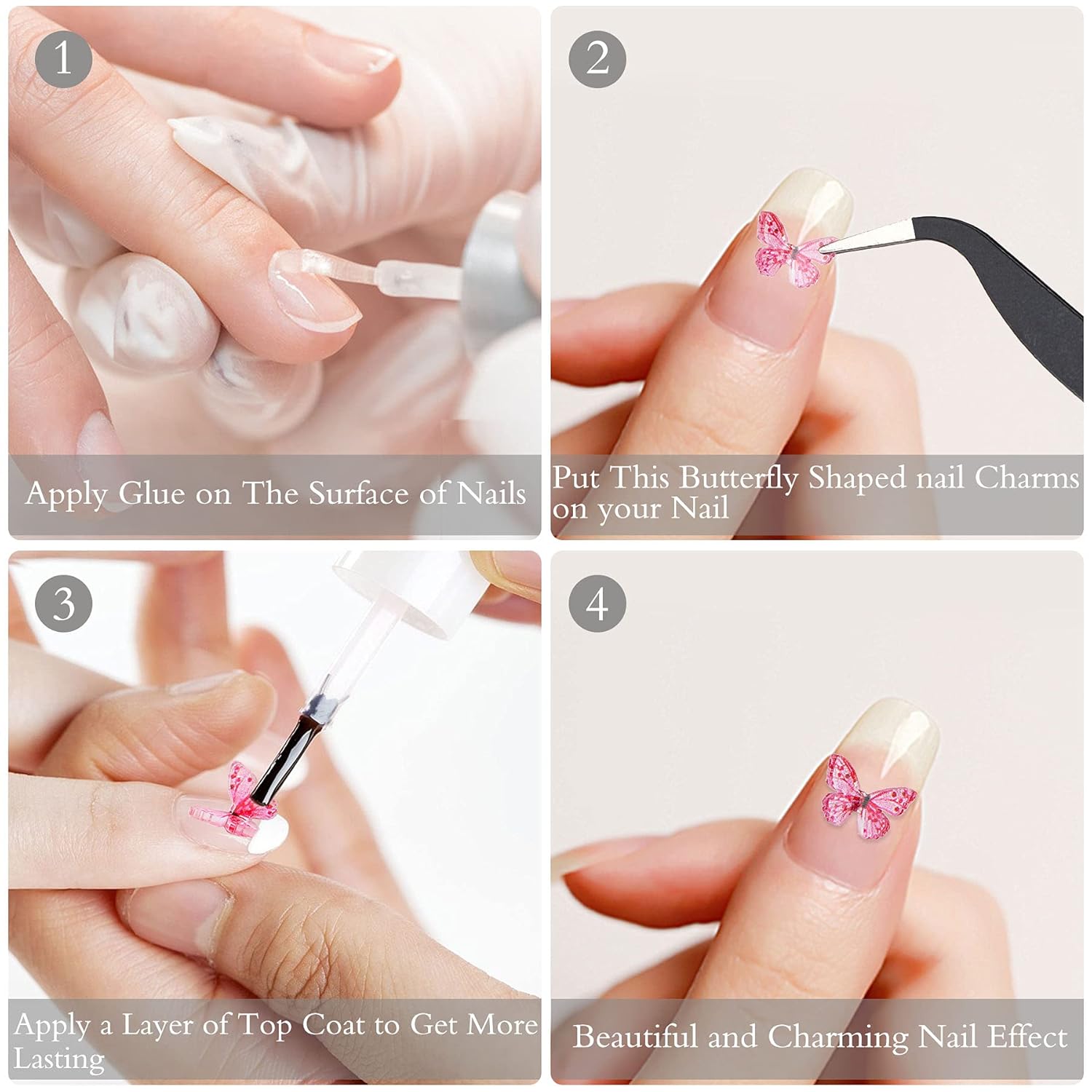 1

Apply Glue on The Surface of Nails

2

Put This Butterfly Shaped nail Charms on your Nail

3

Apply a Layer of Top Coat to Get More Lasting

4

Beautiful and Charming Nail Effect