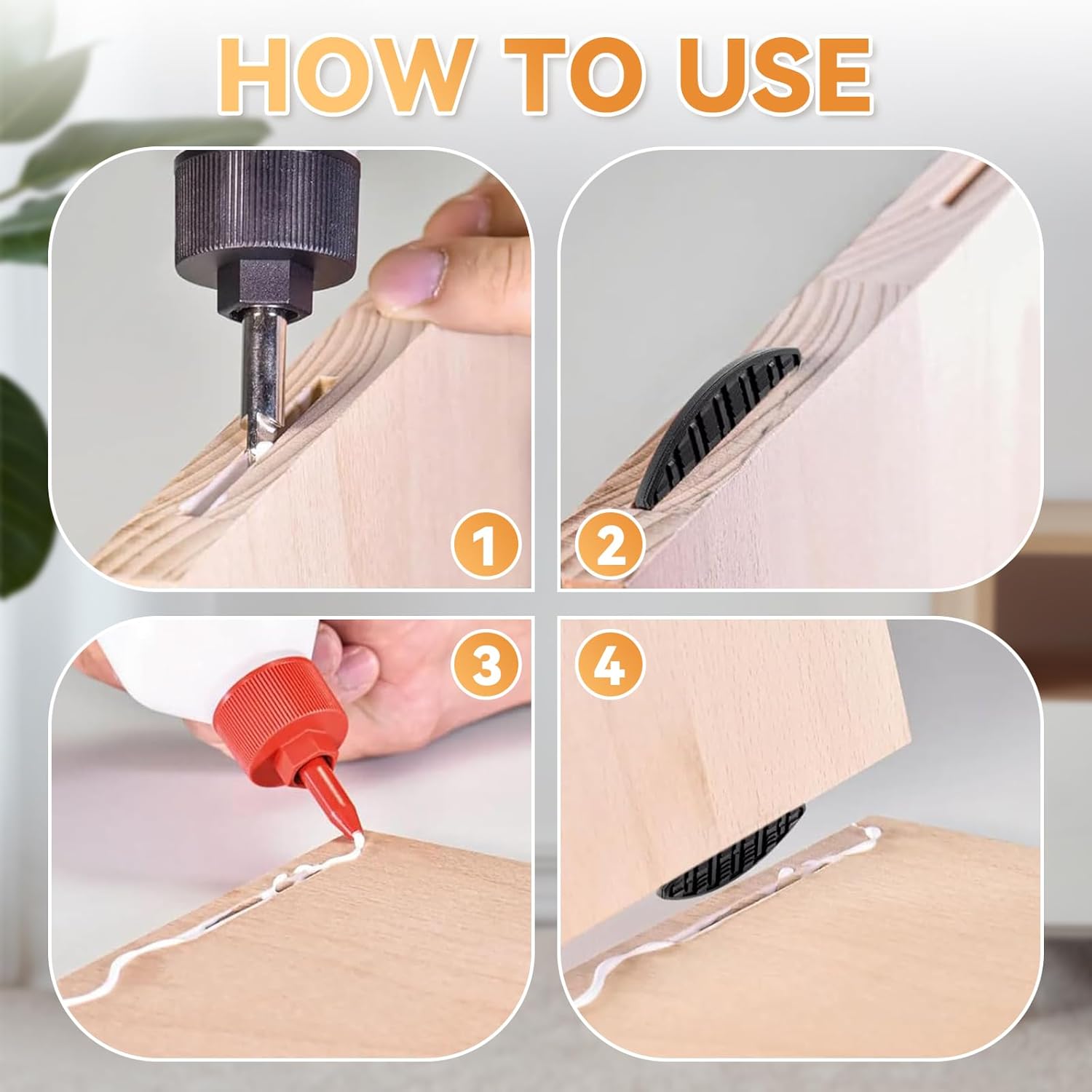 HOW TO USE

1

2

3

4