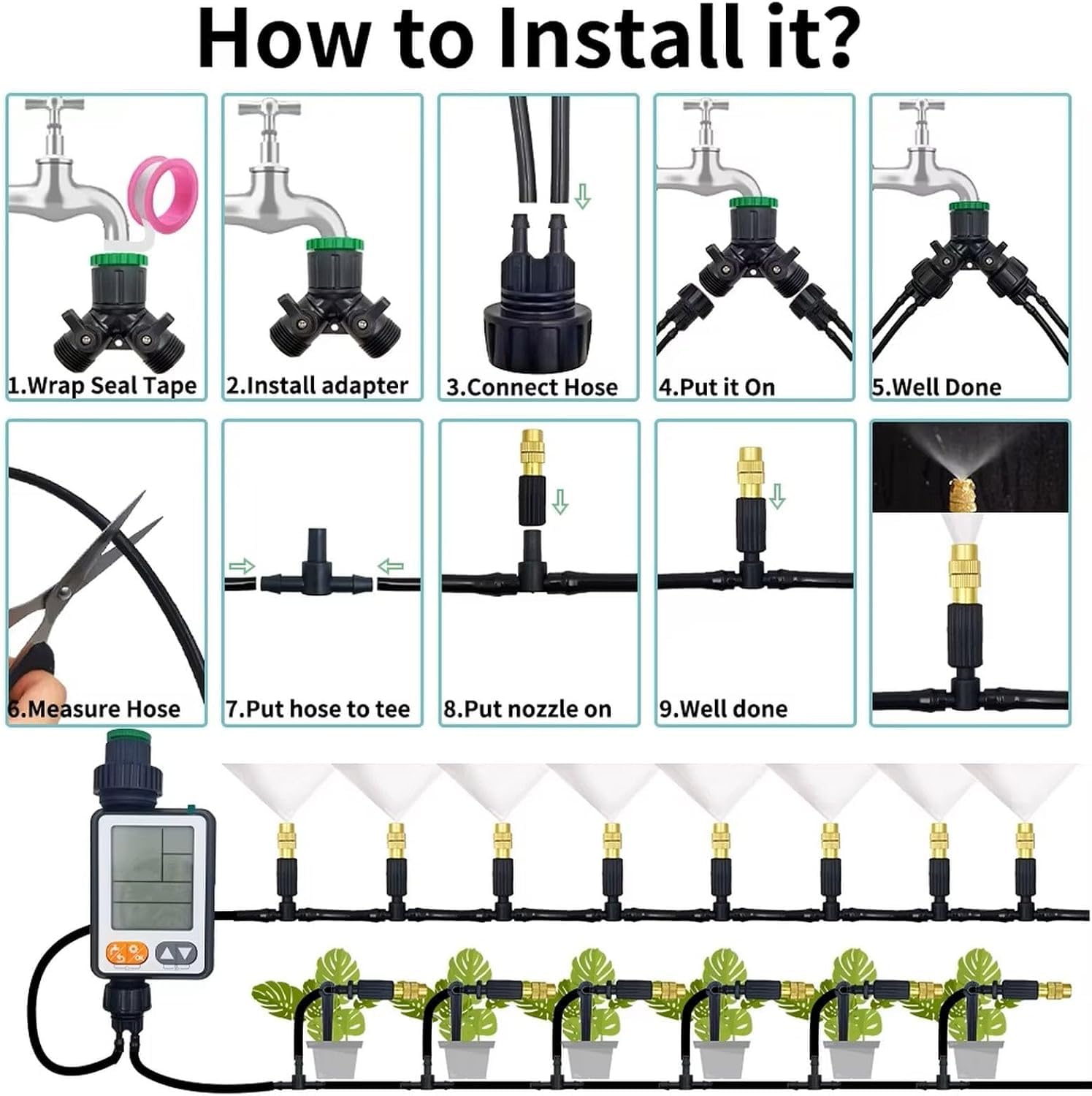 How to Install it?

1.Wrap Seal Tape

2.Install adapter

3.Connect Hose

4.Put it On

5.Well Done

6.Measure Hose

7.Put hose to tee

8.Put nozzle on

9.Well done