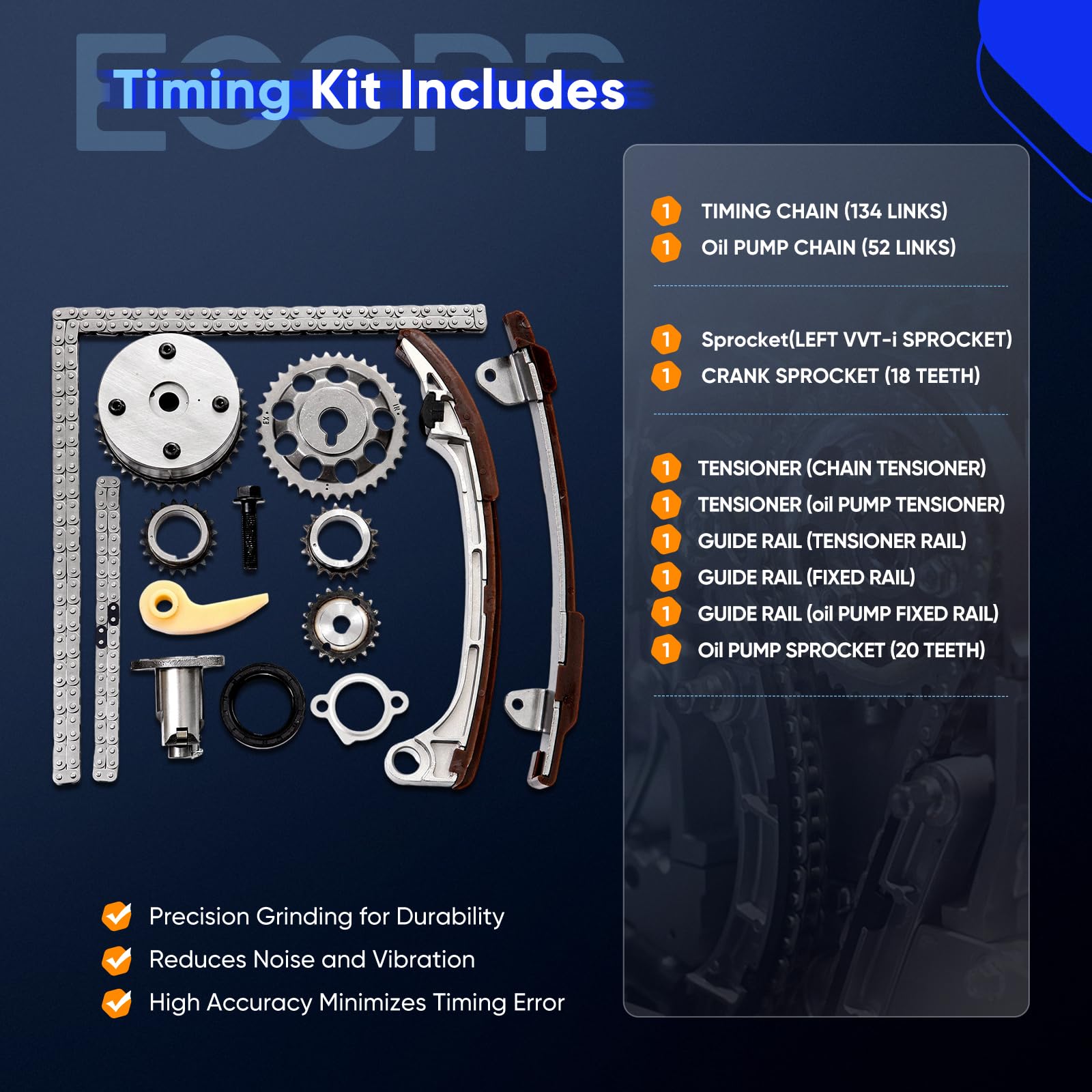 ECCPP

Timing Kit Includes

1 TIMING CHAIN (134 LINKS)
1 Oil PUMP CHAIN (52 LINKS)

1 Sprocket(LEFT VVT-i SPROCKET)
1 CRANK SPROCKET (18 TEETH)

1 TENSIONER (CHAIN TENSIONER)
1 TENSIONER (oil PUMP TENSIONER)
1 GUIDE RAIL (TENSIONER RAIL)
1 GUIDE RAIL (FIXED RAIL)
1 GUIDE RAIL (oil PUMP FIXED RAIL)
1 Oil PUMP SPROCKET (20 TEETH)

EX IN

Precision Grinding for Durability
Reduces Noise and Vibration
High Accuracy Minimizes Timing Error