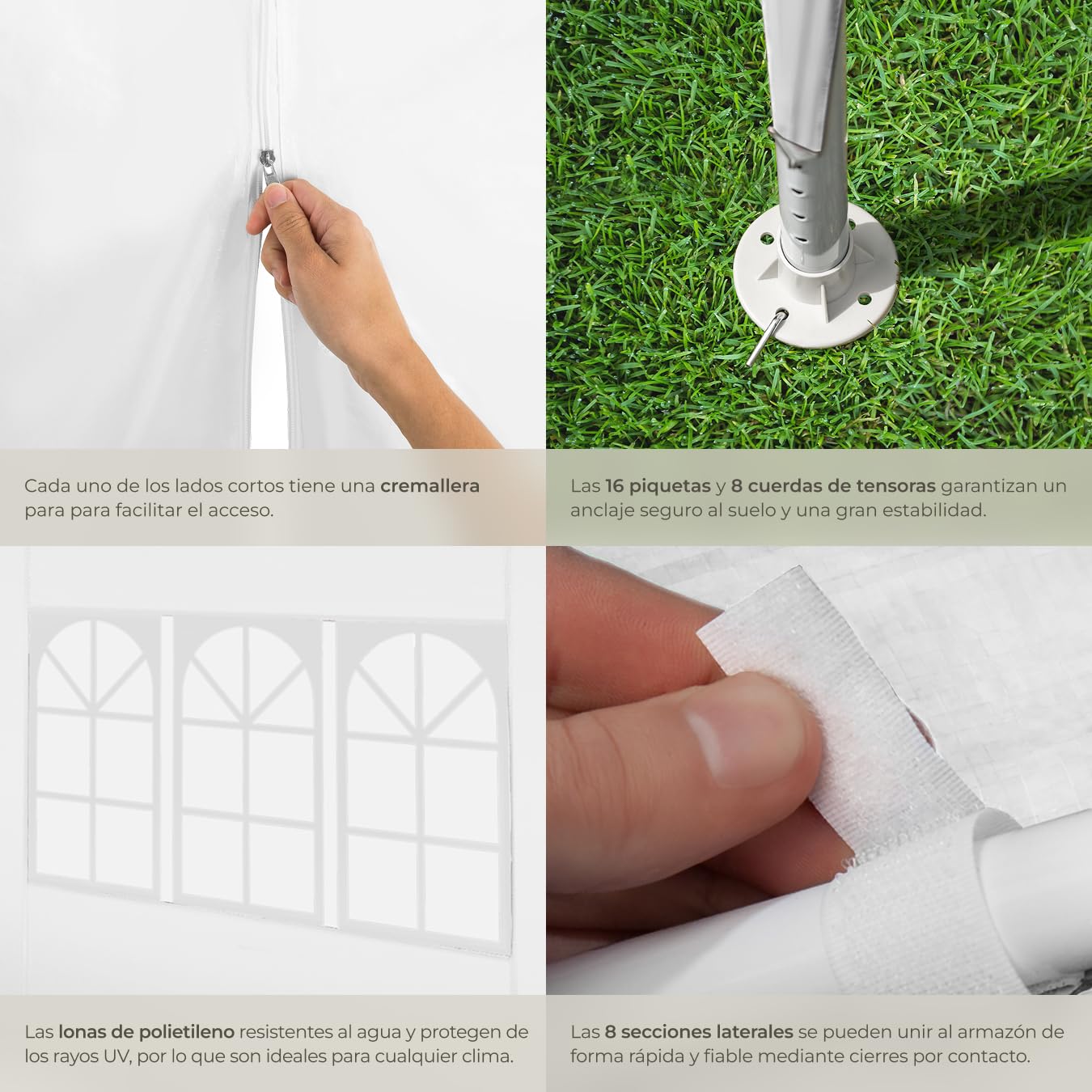 Cada uno de los lados cortos tiene una cremallera para para facilitar el acceso.

Las 16 piquetas y 8 cuerdas de tensoras garantizan un anclaje seguro al suelo y una gran estabilidad.

Las lonas de polietileno resistentes al agua y protegen de los rayos UV, por lo que son ideales para cualquier clima.

Las 8 secciones laterales se pueden unir al armazón de forma rápida y fiable mediante cierres por contacto.