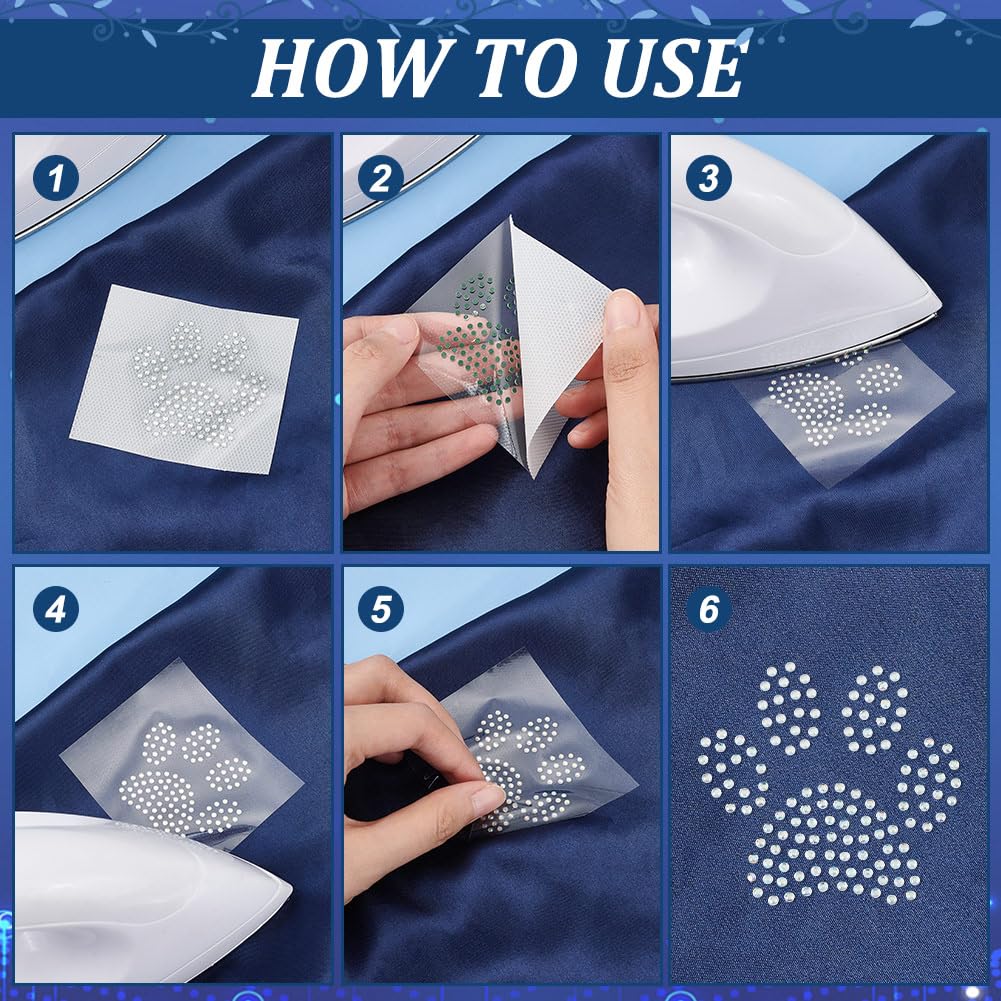 HOW TO USE

1

2

3

4

5

6