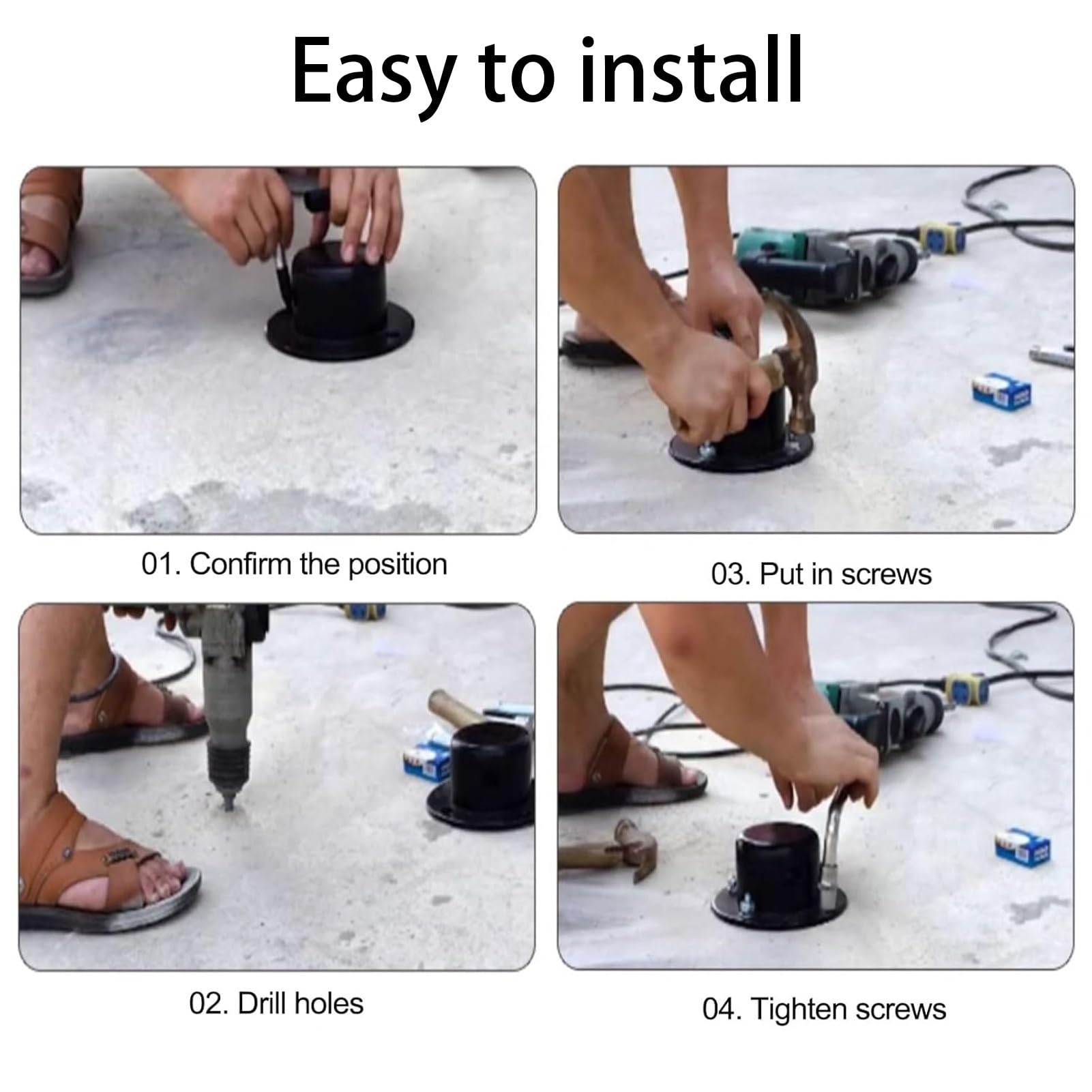 Easy to install

01. Confirm the position

03. Put in screws

02. Drill holes

04. Tighten screws