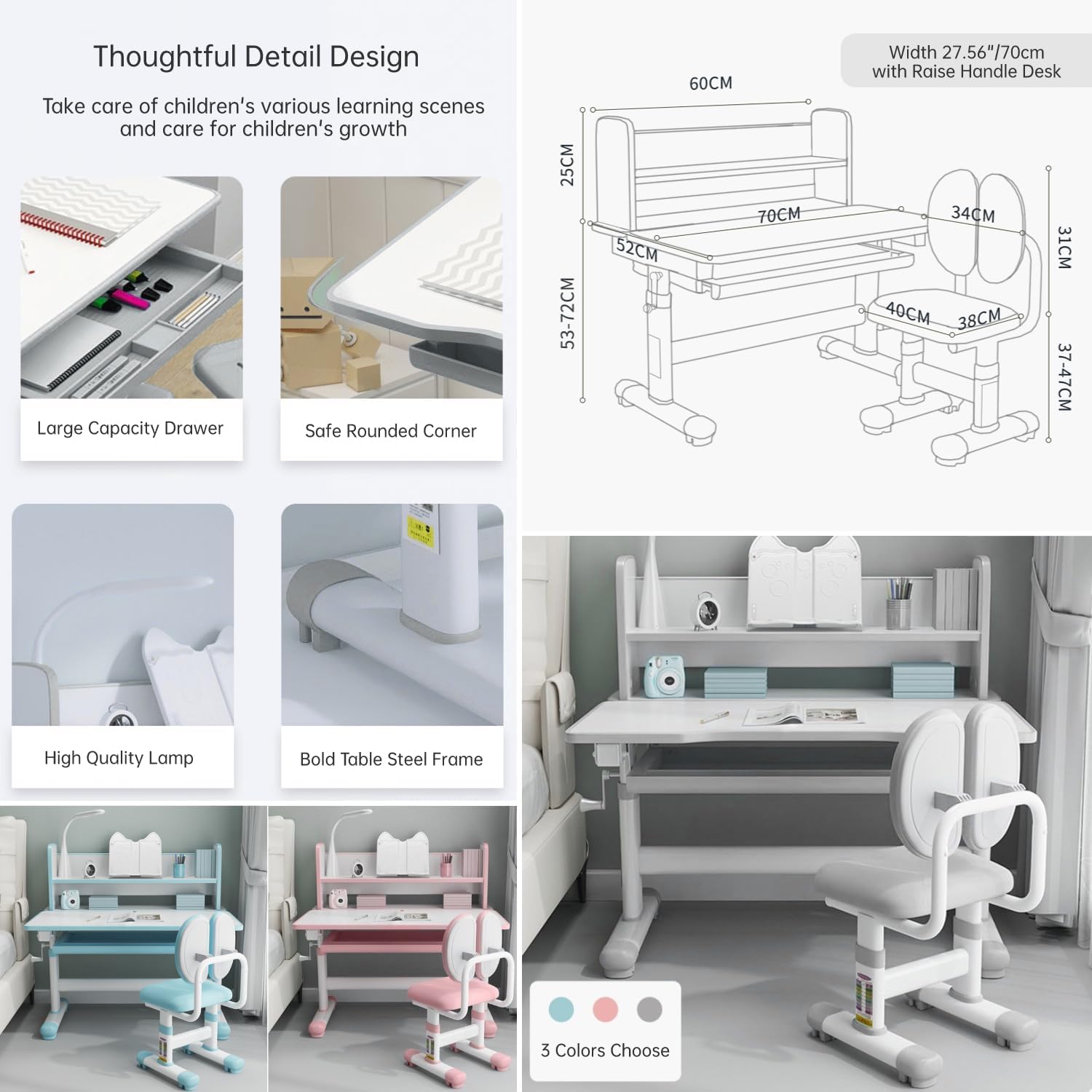 Thoughtful Detail Design

Take care of children's various learning scenes and care for children's growth

Large Capacity Drawer

Safe Rounded Corner

High Quality Lamp

Bold Table Steel Frame

Width 27.56"/70cm with Raise Handle Desk

60CM

25CM

70CM

52CM

53-72CM

34CM

31CM

40CM

38CM

37-47CM

3 Colors Choose