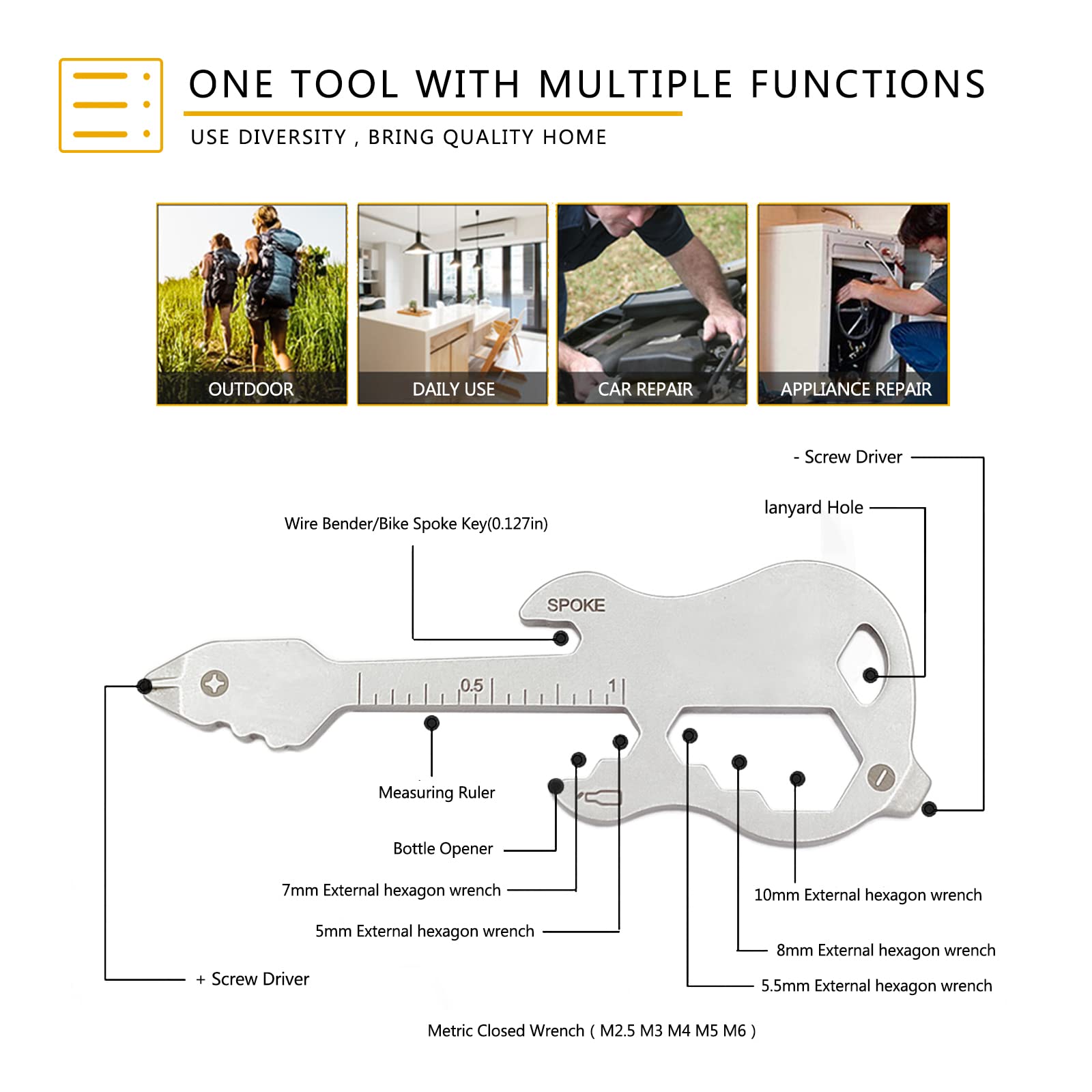 ONE TOOL WITH MULTIPLE FUNCTIONS

USE DIVERSITY , BRING QUALITY HOME

OUTDOOR

DAILY USE

CAR REPAIR

APPLIANCE REPAIR

- Screw Driver

lanyard Hole

Wire Bender/Bike Spoke Key(0.127in)

SPOKE

0.5

1

Measuring Ruler

Bottle Opener

7mm External hexagon wrench

5mm External hexagon wrench

+ Screw Driver

10mm External hexagon wrench

8mm External hexagon wrench

5.5mm External hexagon wrench

Metric Closed Wrench ( M2.5 M3 M4 M5 M6 )