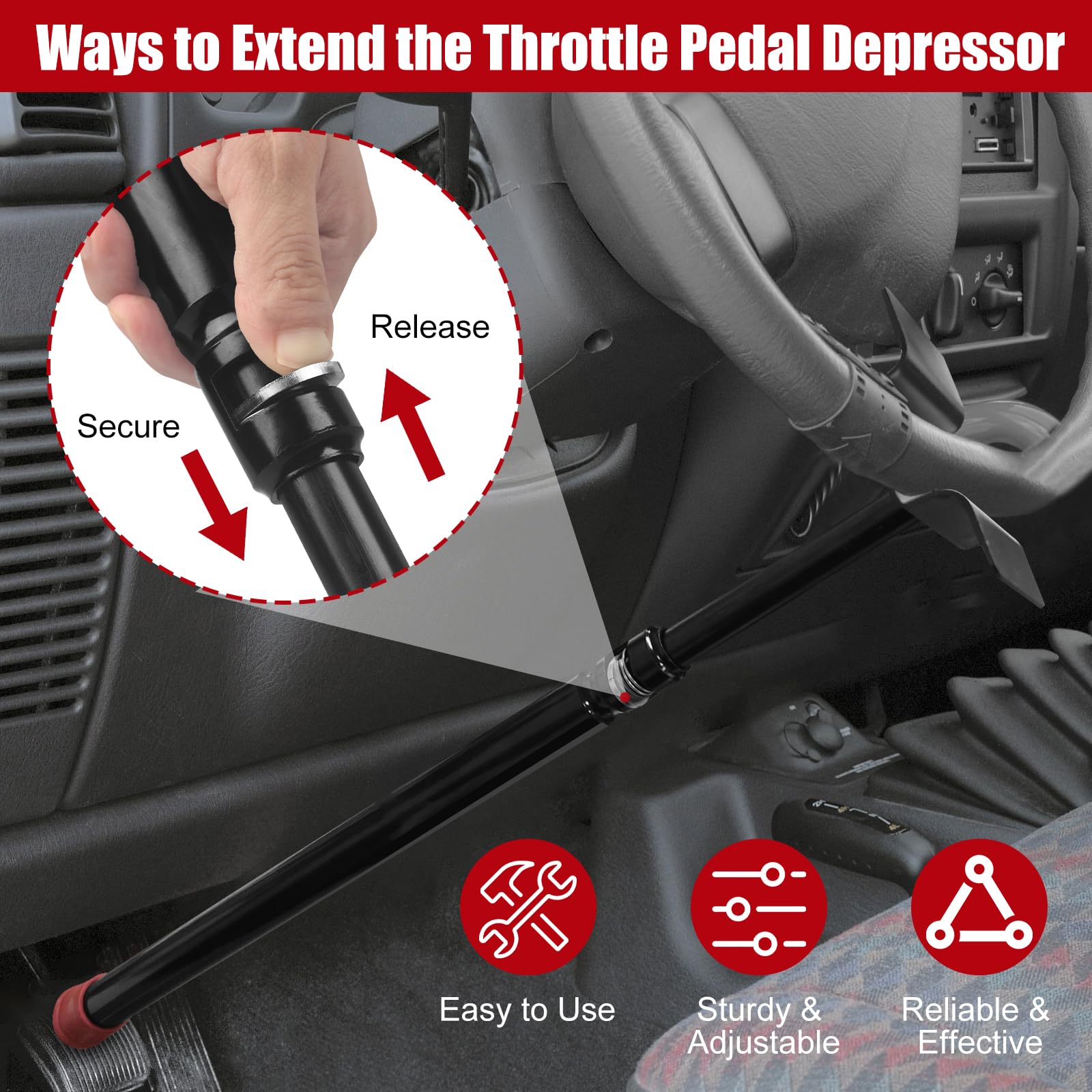 Ways to Extend the Throttle Pedal Depressor

Release

Secure

Easy to Use

Sturdy & Adjustable

Reliable & Effective