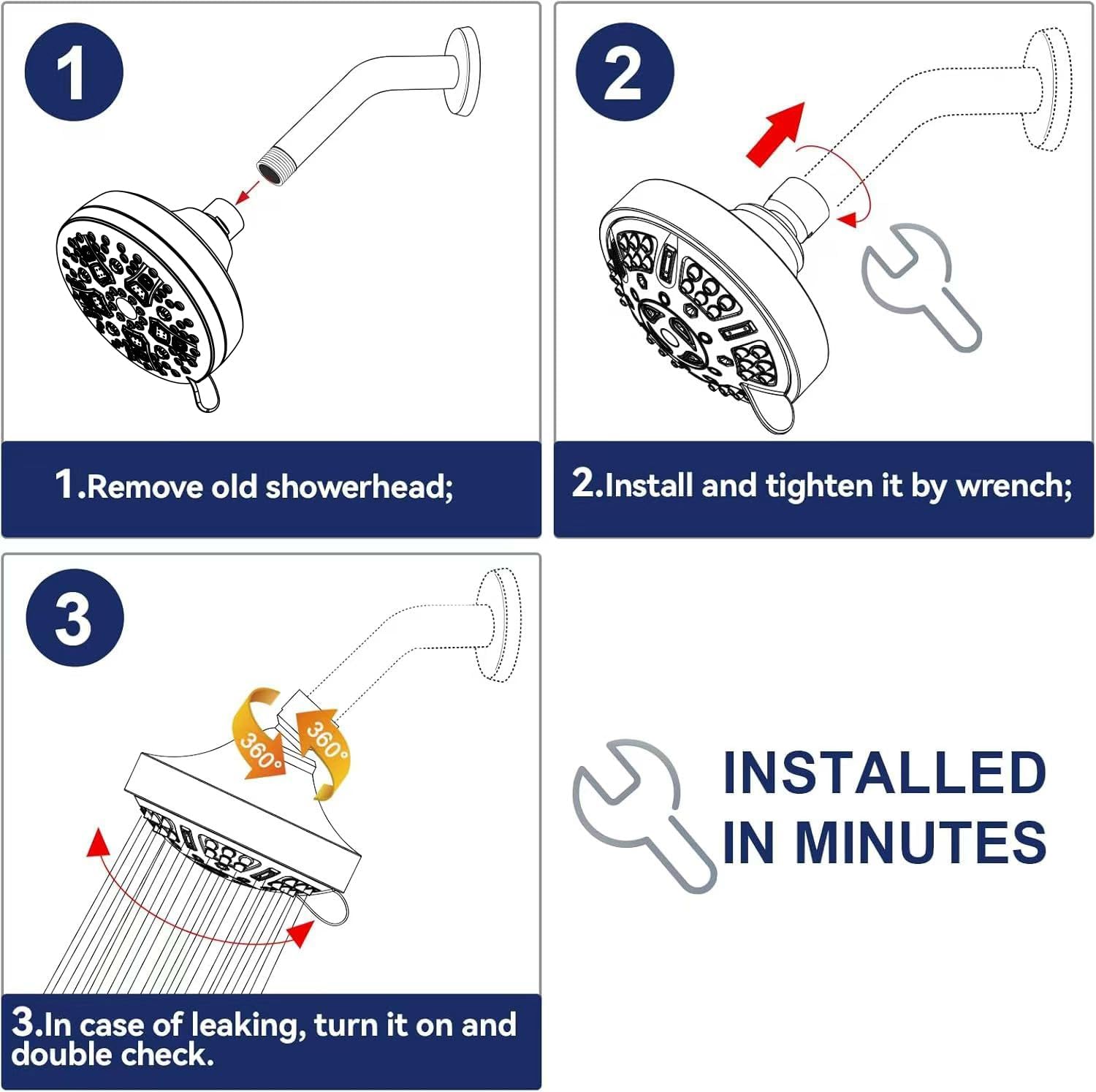 1

1.Remove old showerhead;

2

2.Install and tighten it by wrench;

3

360°

360°

3.In case of leaking, turn it on and double check.

INSTALLED IN MINUTES