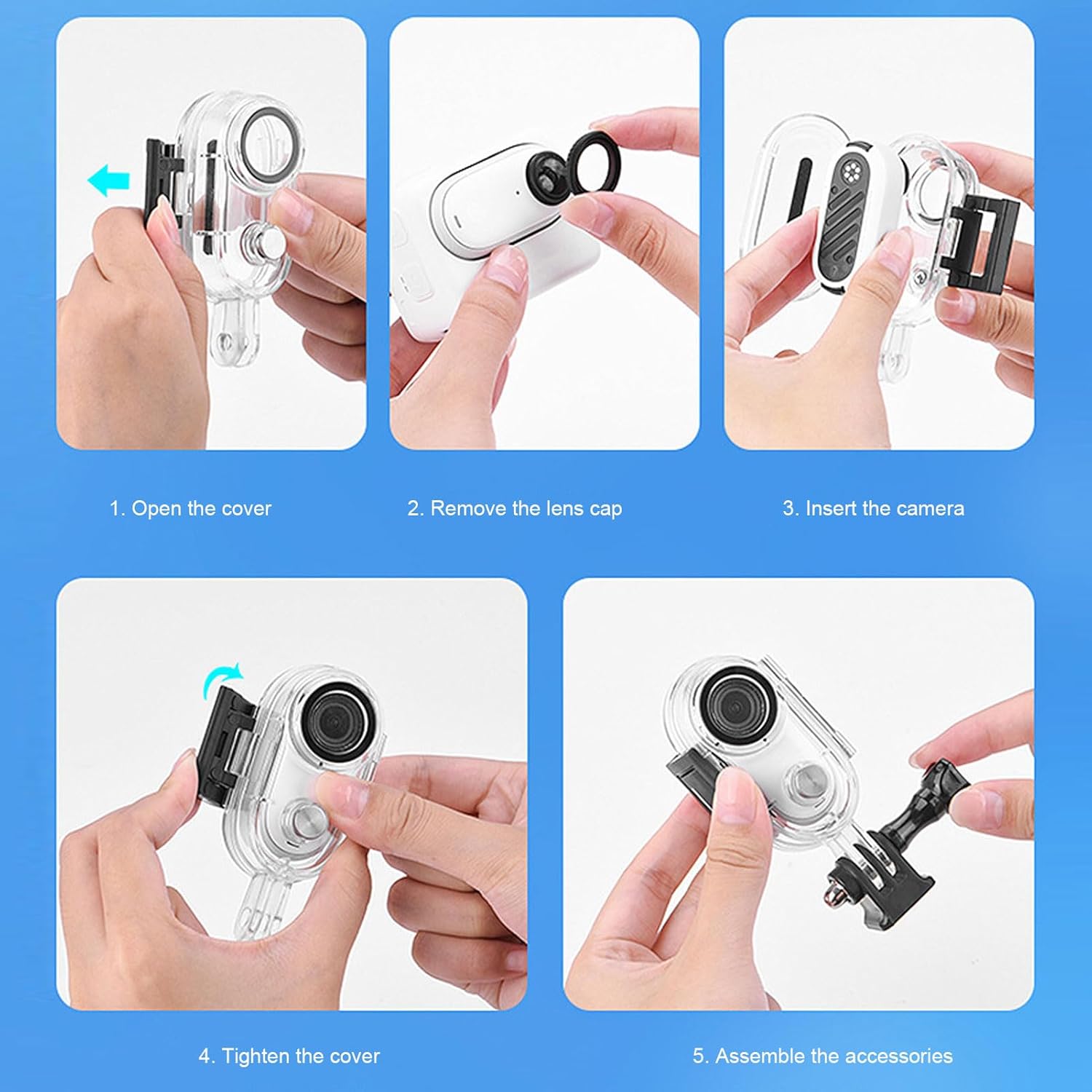 1. Open the cover

2. Remove the lens cap

3. Insert the camera

4. Tighten the cover

5. Assemble the accessories