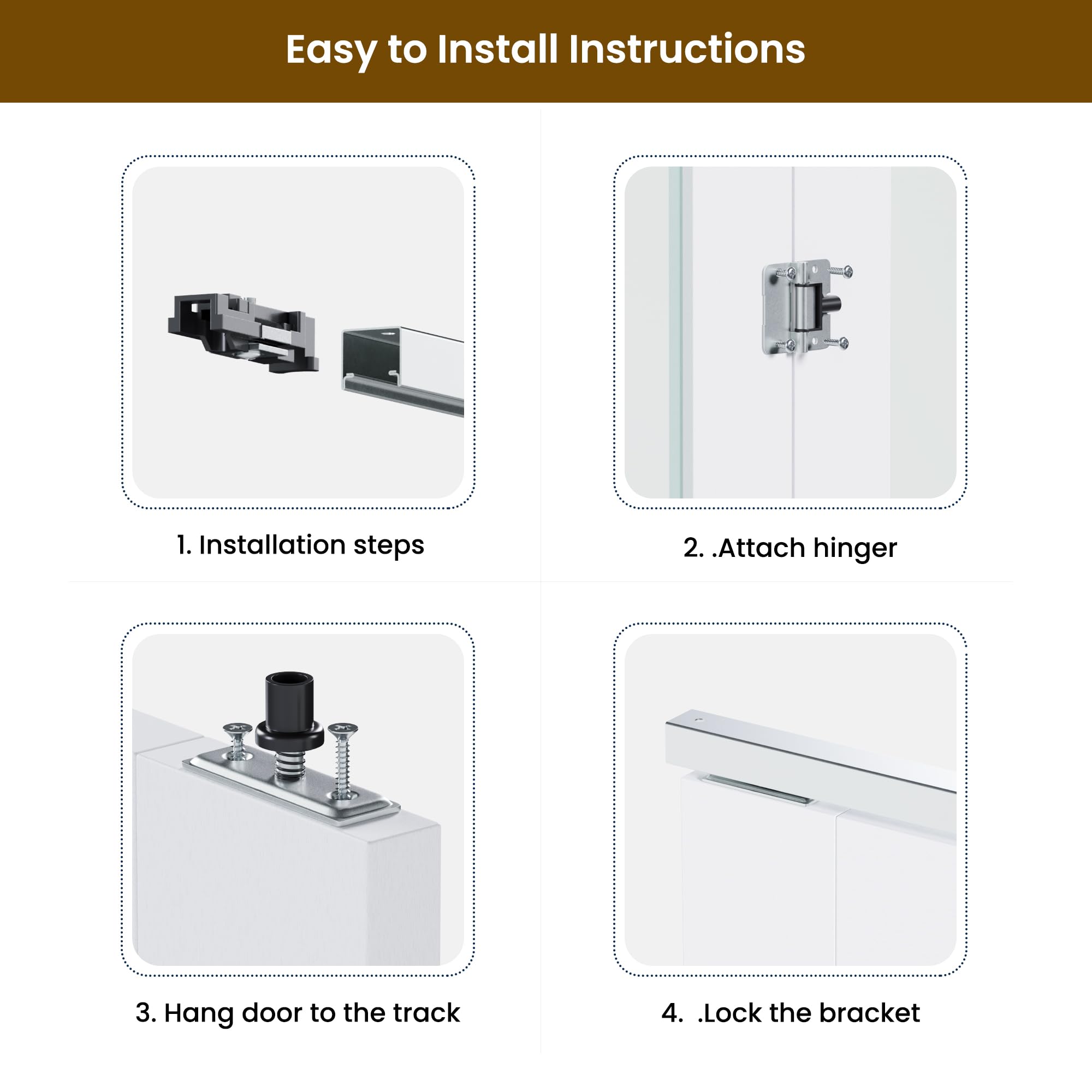 Easy to Install Instructions

1. Installation steps

2. .Attach hinger

3. Hang door to the track

4. .Lock the bracket