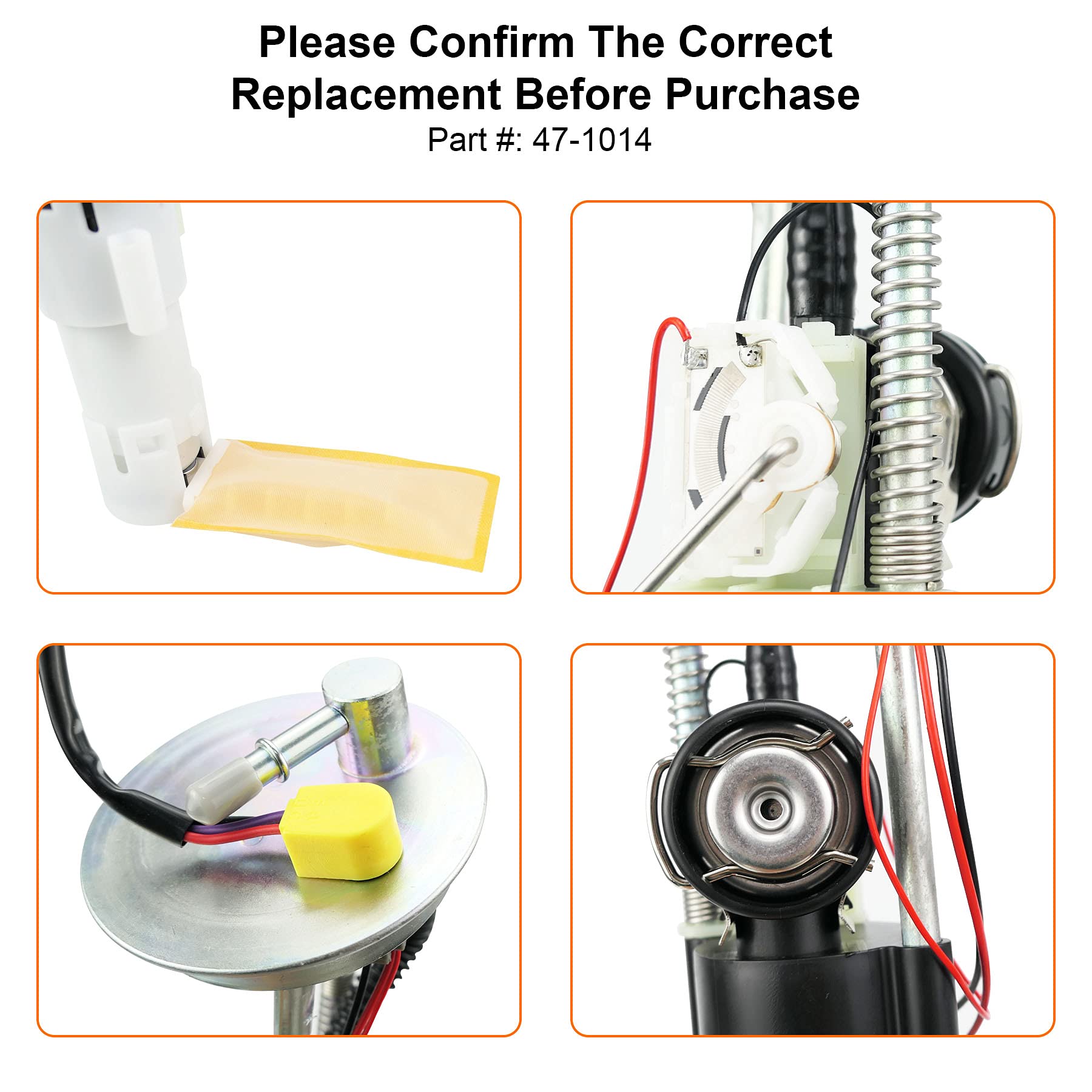 Please Confirm The Correct Replacement Before Purchase
Part #: 47-1014