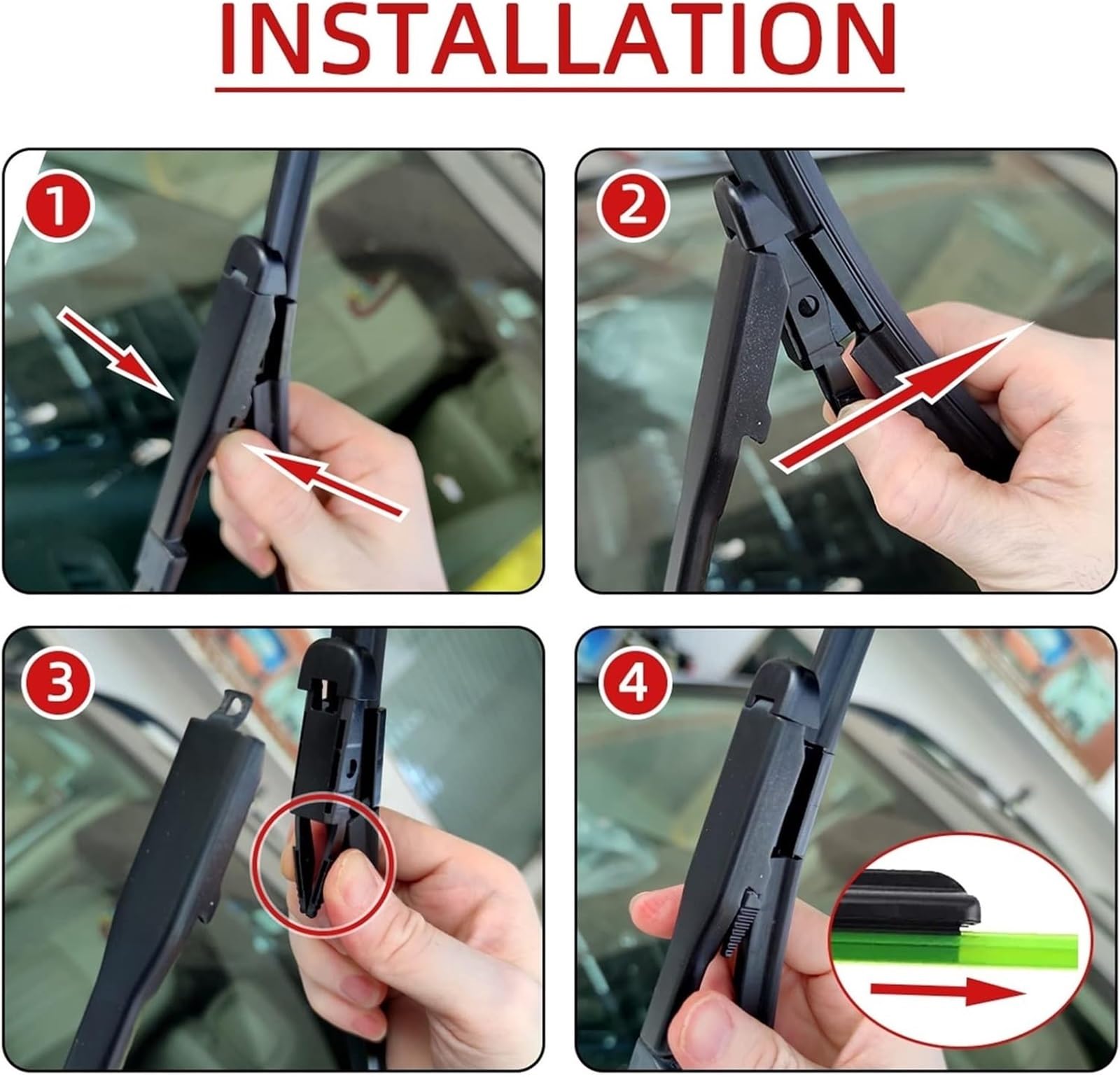 INSTALLATION

1

2

3

4