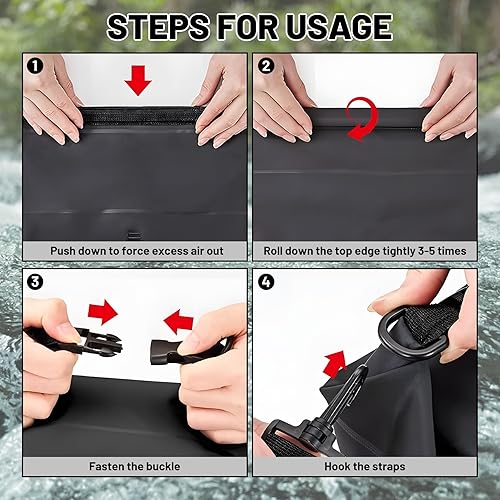 STEPS FOR USAGE

1

Push down to force excess air out

2

Roll down the top edge tightly 3-5 times

3

Fasten the buckle

4

Hook the straps