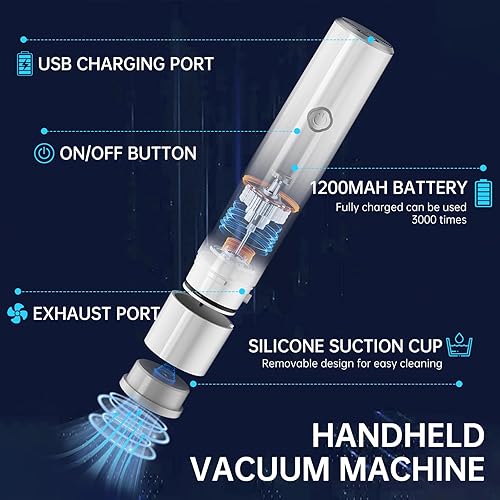 USB CHARGING PORT

ON/OFF BUTTON

1200MAH BATTERY
Fully charged can be used 3000 times

EXHAUST PORT

SILICONE SUCTION CUP
Removable design for easy cleaning

HANDHELD VACUUM MACHINE